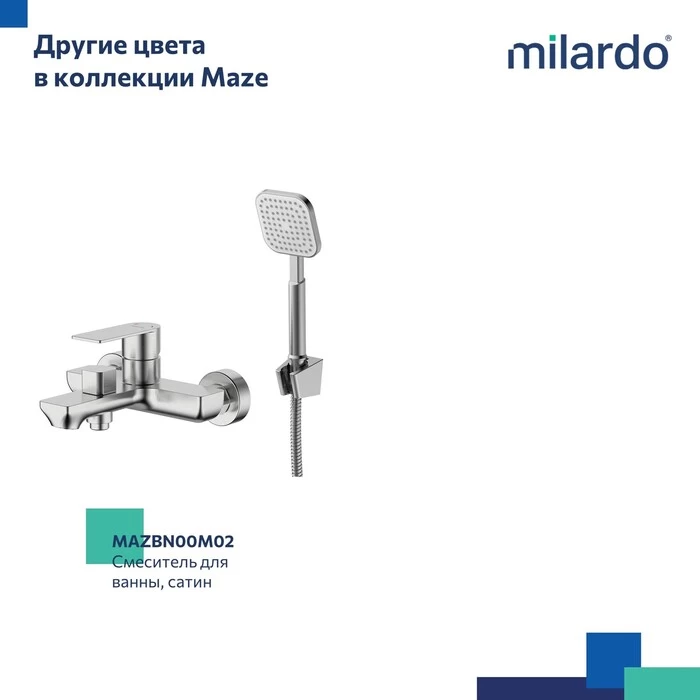 Другие цвета в коллекции Maze

milardo®

MAZBN00M02
Смеситель для ванны, сатин