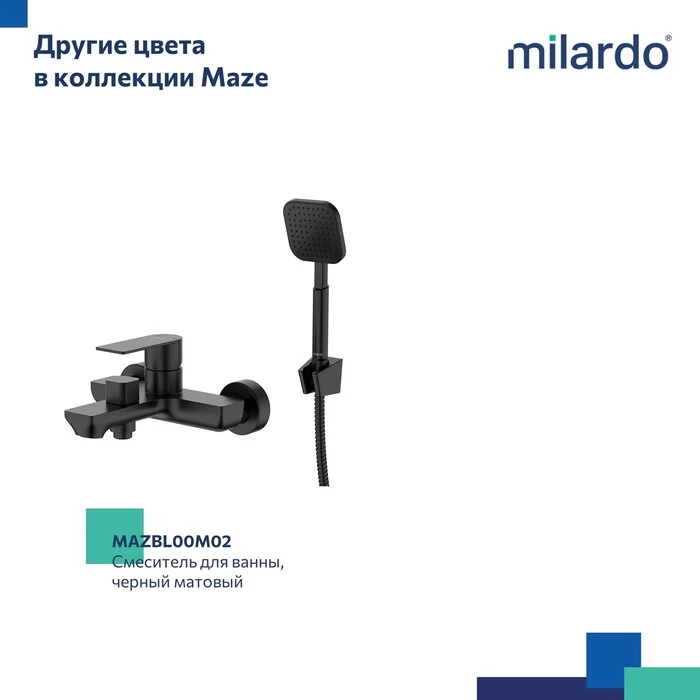 Другие цвета в коллекции Maze

milardo®

MAZBL00M02
Смеситель для ванны, черный матовый