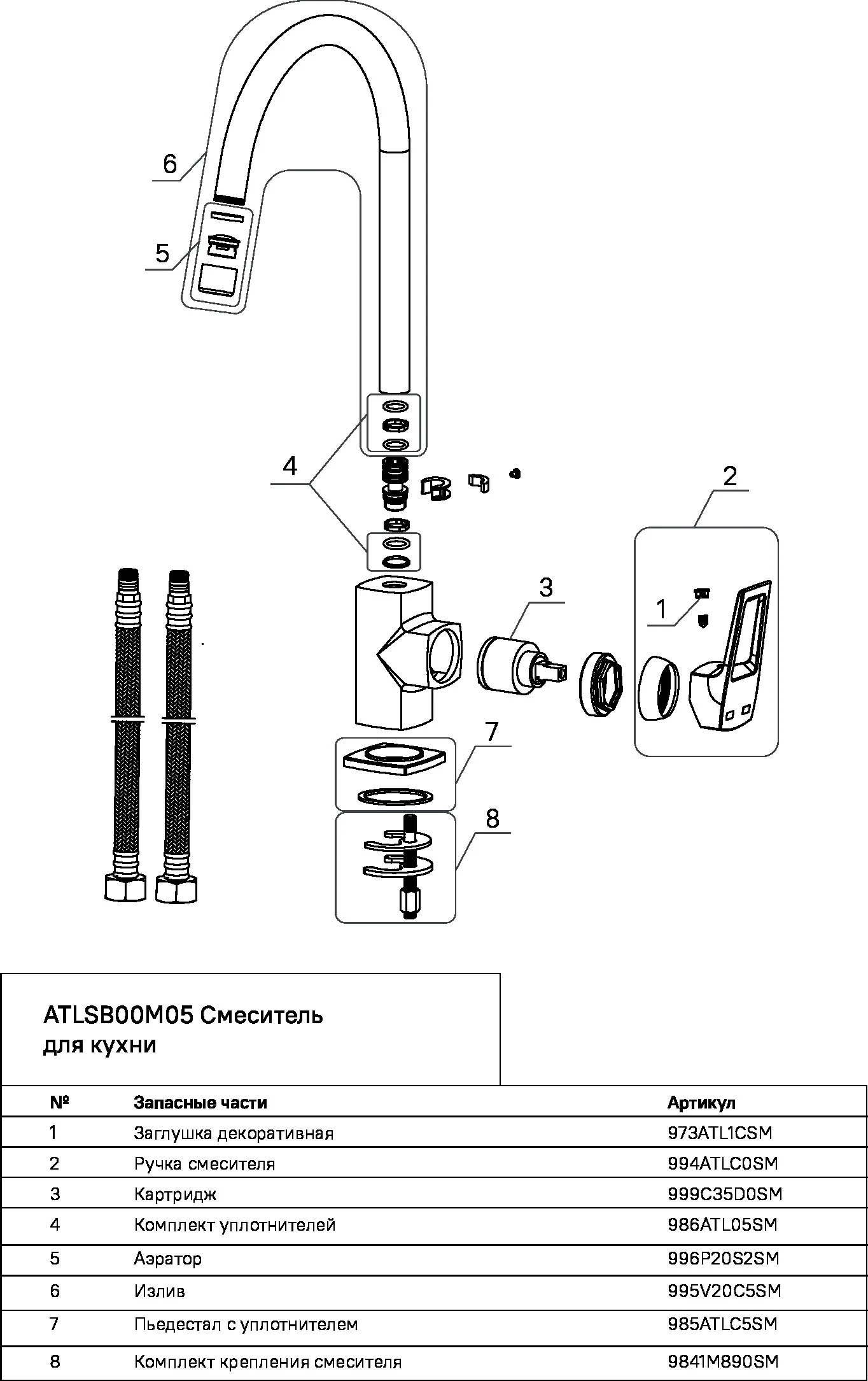 6

5

4

2

3

1

7

8

ATLSB00M05 Смеситель для кухни

| № | Запасные части | Артикул |
|---|---|---|
| 1 | Заглушка декоративная | 973ATL1CSM |
| 2 | Ручка смесителя | 994ATLC0SM |
| 3 | Картридж | 999C35D0SM |
| 4 | Комплект уплотнителей | 986ATL05SM |
| 5 | Аэратор | 996P20S2SM |
| 6 | Излив | 995V20C5SM |
| 7 | Пьедестал с уплотнителем | 985ATLC5SM |
| 8 | Комплект крепления смесителя | 9841M890SM |