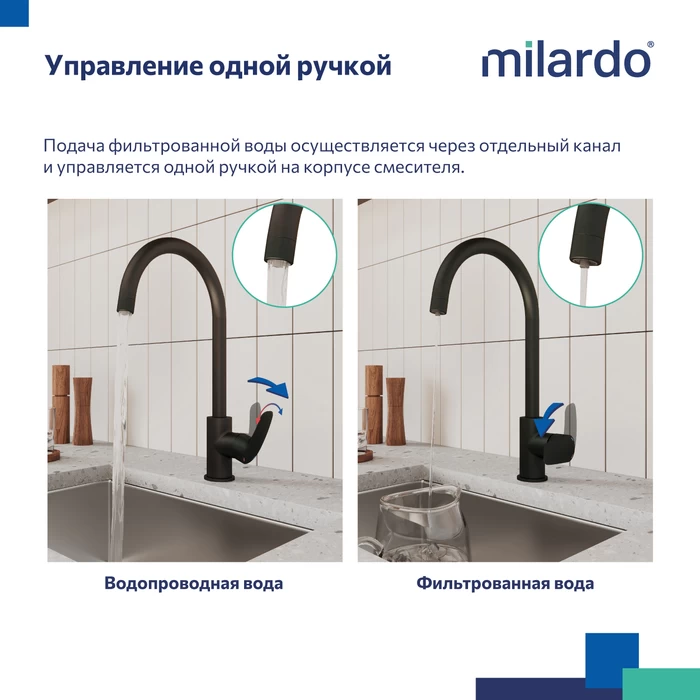 Управление одной ручкой

milardo®

Подача фильтрованной воды осуществляется через отдельный канал и управляется одной ручкой на корпусе смесителя.

Водопроводная вода

Фильтрованная вода