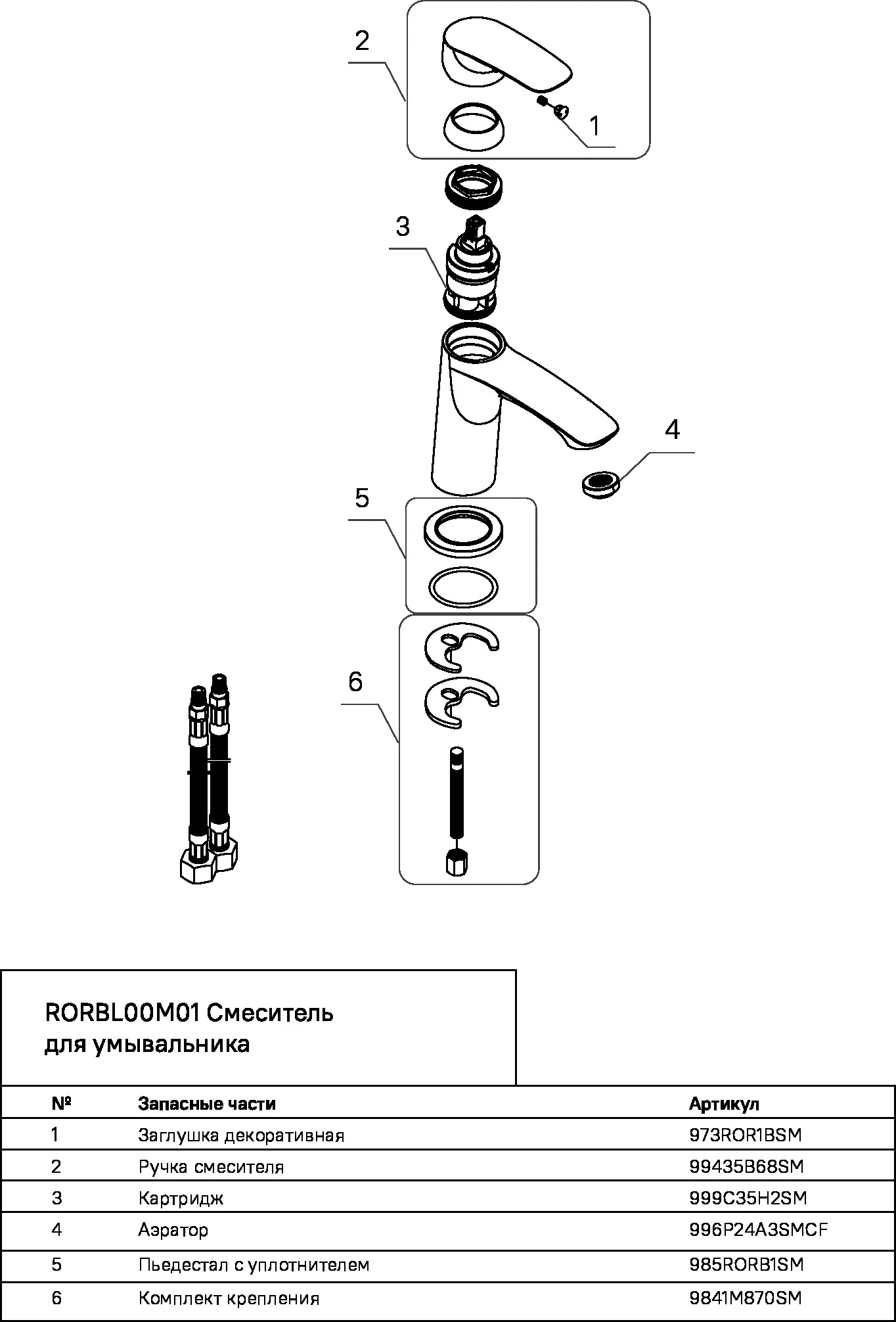 2

1

3

4

5

6

RORBL00M01 Смеситель для умывальника

| № | Запасные части | Артикул |
|---|---|---|
| 1 | Заглушка декоративная | 973ROR1BSM |
| 2 | Ручка смесителя | 99435B68SM |
| 3 | Картридж | 999C35H2SM |
| 4 | Аэратор | 996P24A3SMCF |
| 5 | Пьедестал с уплотнителем | 985RORB1SM |
| 6 | Комплект крепления | 9841M870SM |