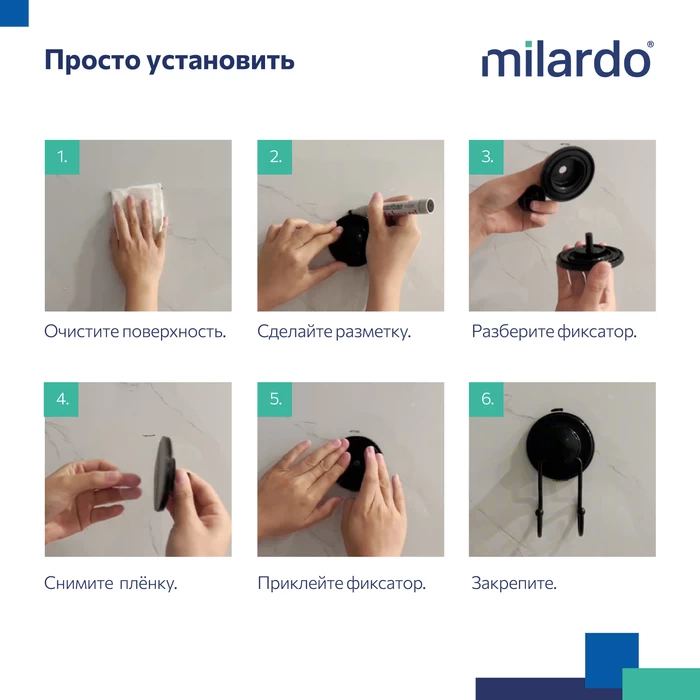 Просто установить

milardo®

1.

Очистите поверхность.

2.

Сделайте разметку.

3.

Разберите фиксатор.

4.

Снимите плёнку.

5.

Приклейте фиксатор.

6.

Закрепите.