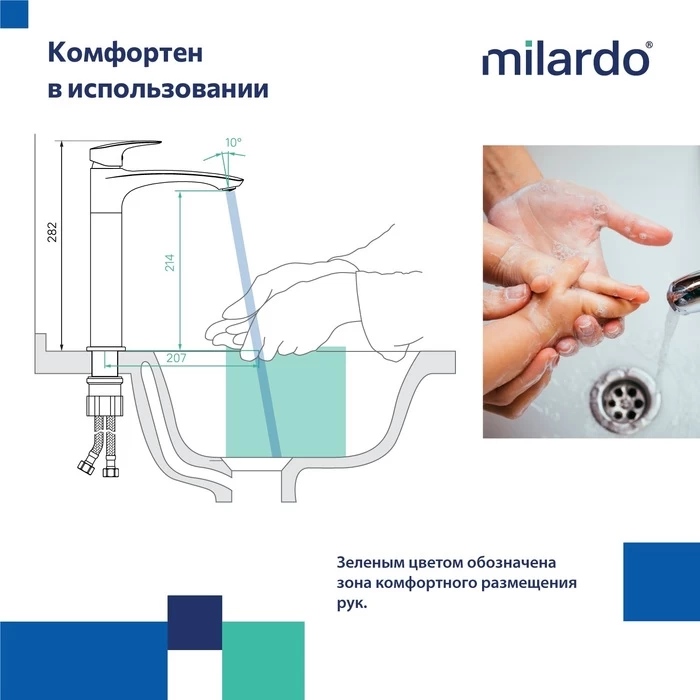 Комфортен в использовании

milardo®

10°

282

214

207

Зеленым цветом обозначена зона комфортного размещения рук.