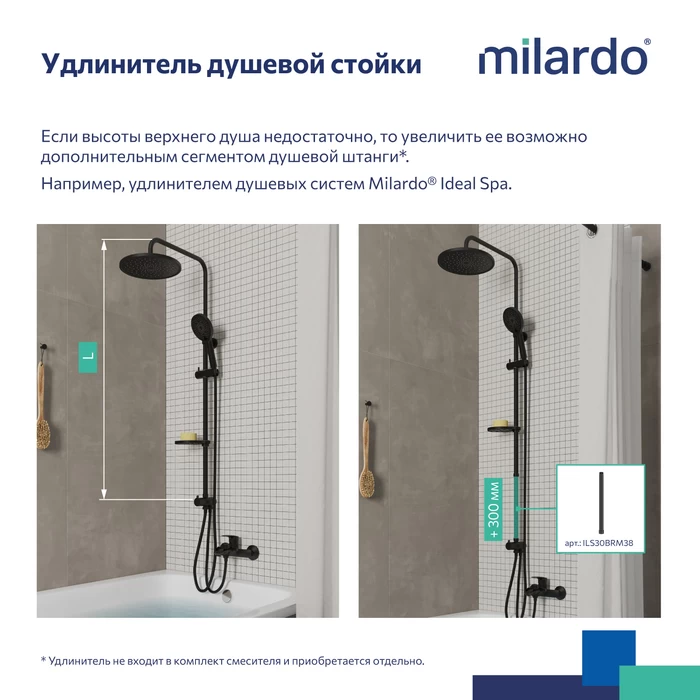 Удлинитель душевой стойки

milardo®

Если высоты верхнего душа недостаточно, то увеличить ее возможно дополнительным сегментом душевой штанги*.

Например, удлинителем душевых систем Milardo® Ideal Spa.

L

+ 300 мм

арт.: ILS30BRM38

* Удлинитель не входит в комплект смесителя и приобретается отдельно.