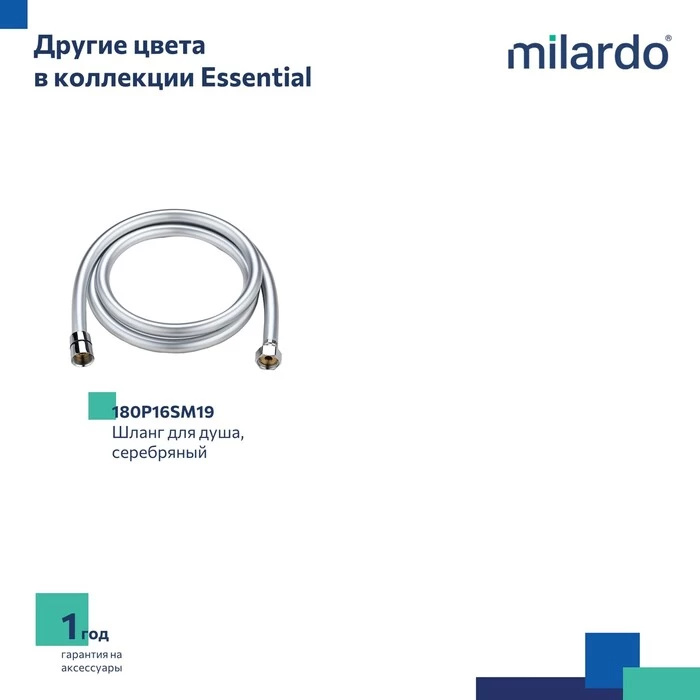 Другие цвета в коллекции Essential

milardo®

180P16SM19
Шланг для душа, серебряный

1 год
гарантия на аксессуары