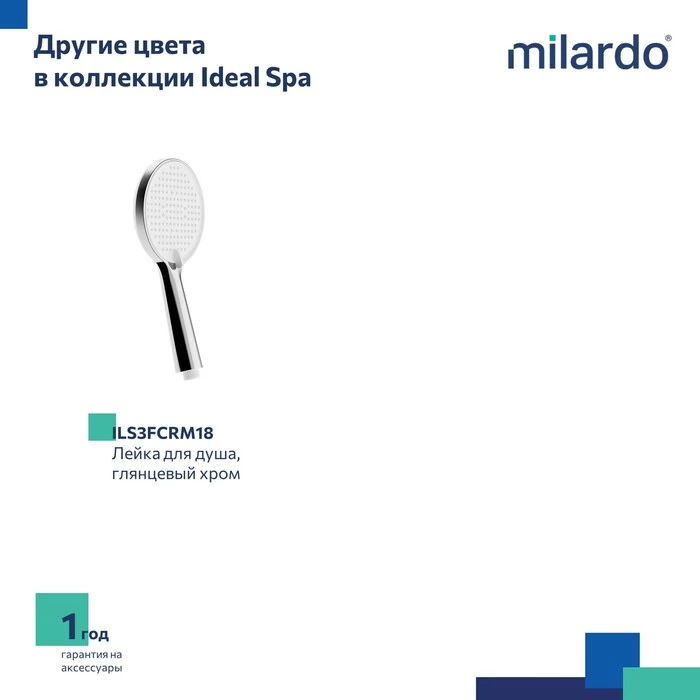 Другие цвета
в коллекции Ideal Spa

milardo®

ILS3FCRM18
Лейка для душа,
глянцевый хром

1 год
гарантия на
аксессуары