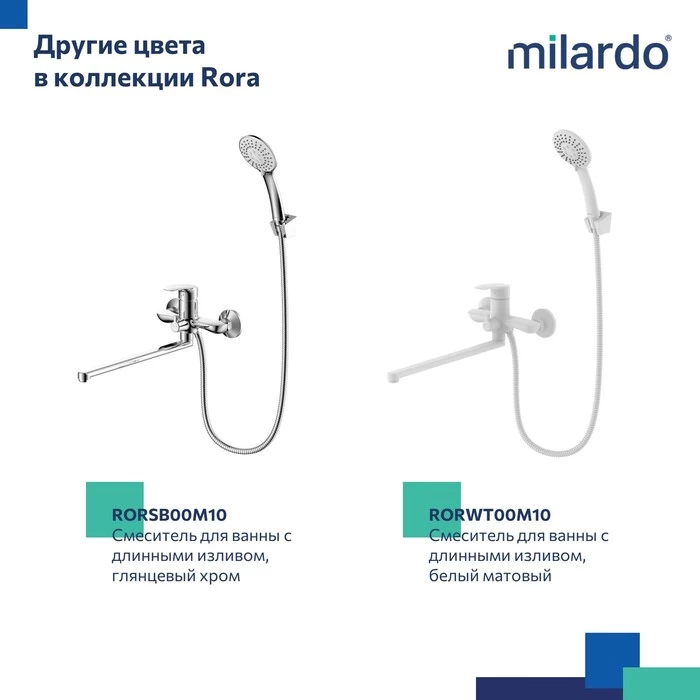 Другие цвета в коллекции Rora

milardo®

RORSB00M10
Смеситель для ванны с длинными изливом, глянцевый хром

RORWT00M10
Смеситель для ванны с длинными изливом, белый матовый