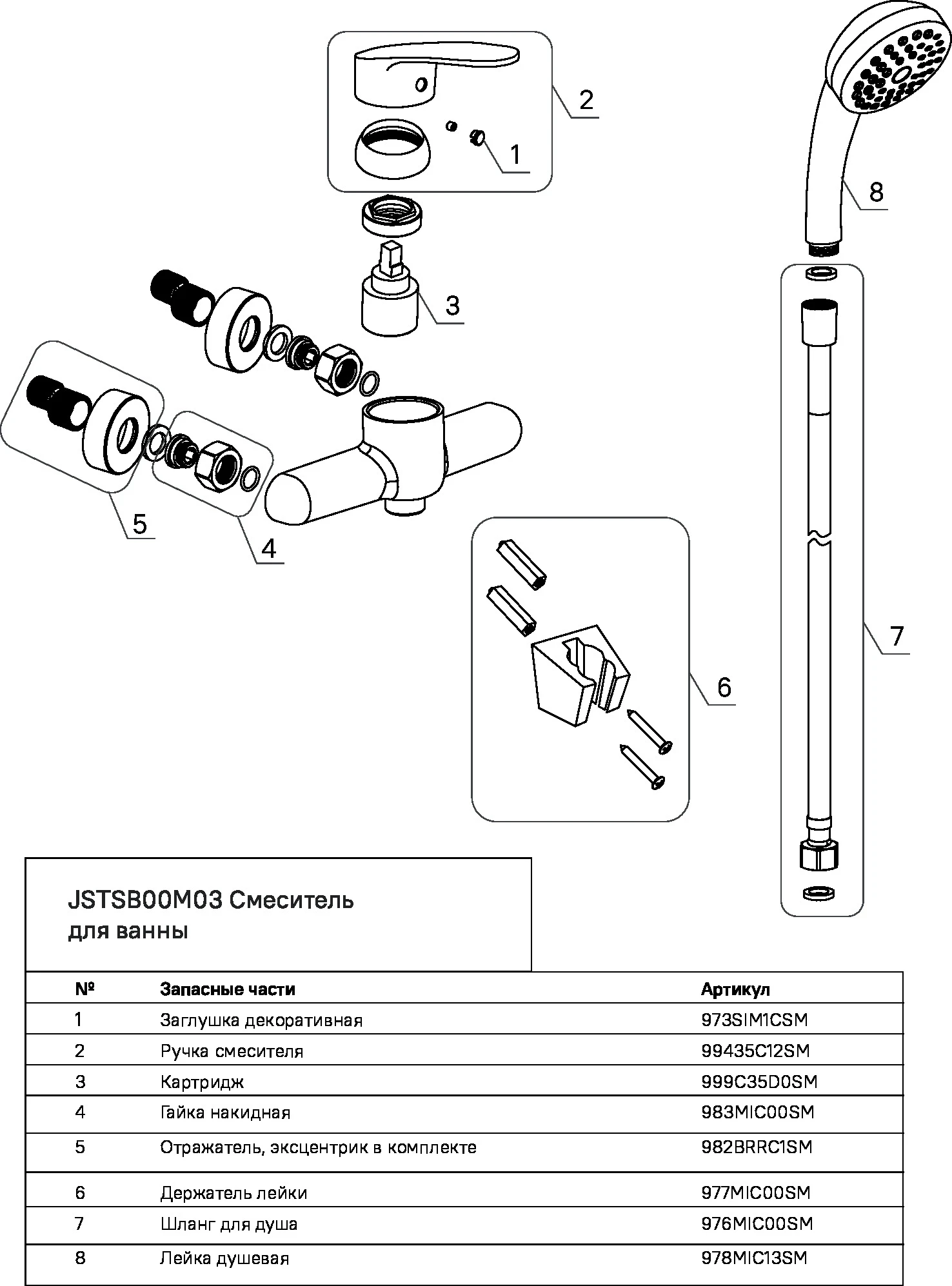 2

1

8

3

5

4

6

7

JSTSB00M03 Смеситель для ванны

| № | Запасные части | Артикул |
|---|---|---|
| 1 | Заглушка декоративная | 973SIM1CSM |
| 2 | Ручка смесителя | 99435C12SM |
| 3 | Картридж | 999C35D0SM |
| 4 | Гайка накидная | 983MIC00SM |
| 5 | Отражатель, эксцентрик в комплекте | 982BRRC1SM |
| 6 | Держатель лейки | 977MIC00SM |
| 7 | Шланг для душа | 976MIC00SM |
| 8 | Лейка душевая | 978MIC13SM |