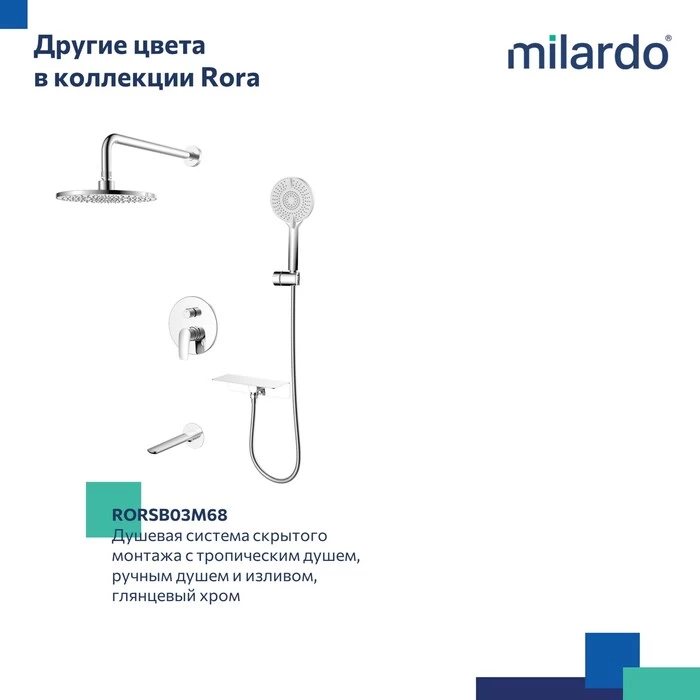 Другие цвета в коллекции Rora

milardo®

RORSB03M68
Душевая система скрытого монтажа с тропическим душем, ручным душем и изливом, глянцевый хром