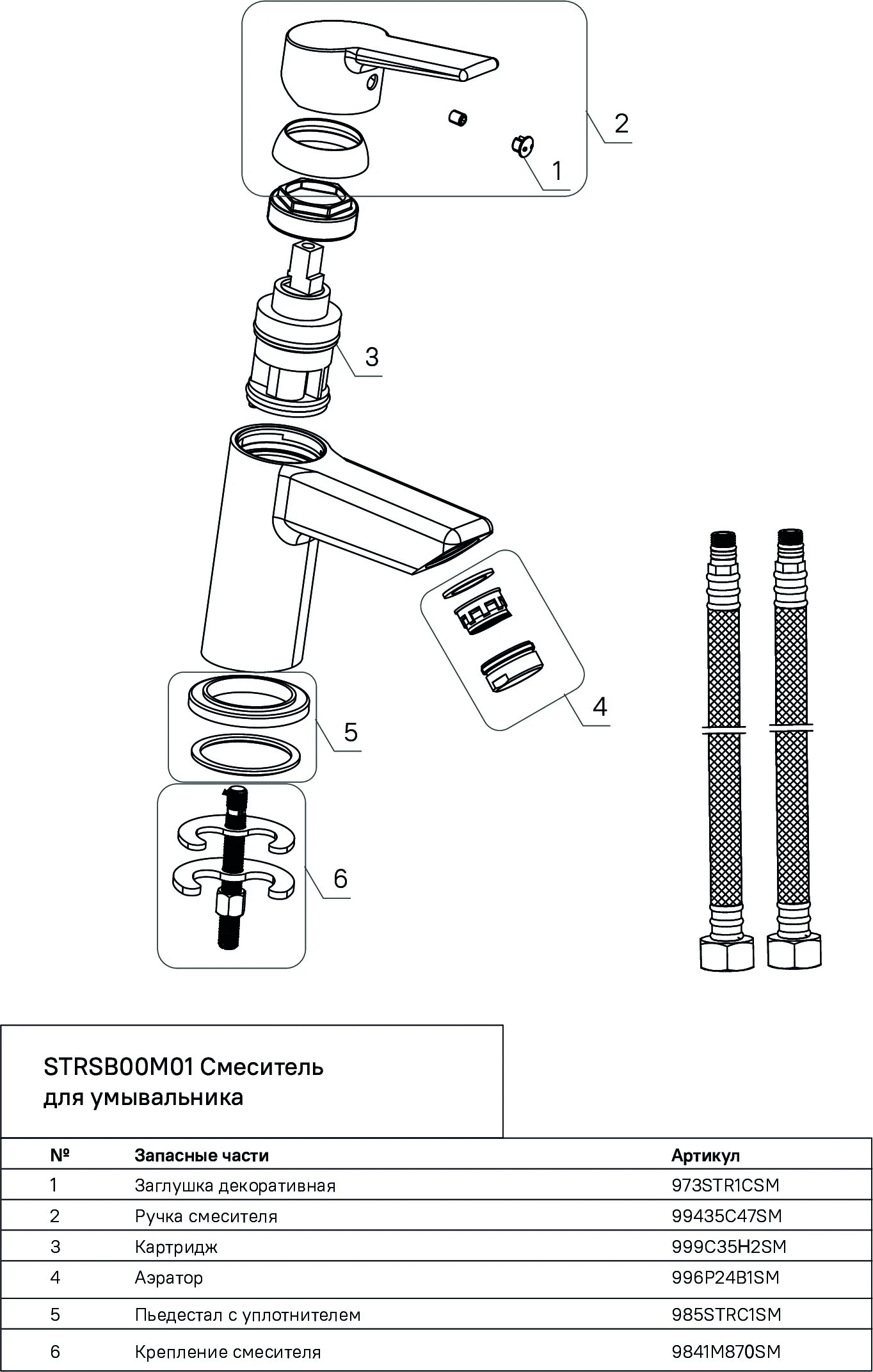 2

1

3

4

5

6

STRSB00M01 Смеситель для умывальника

| № | Запасные части | Артикул |
|---|---|---|
| 1 | Заглушка декоративная | 973STR1CSM |
| 2 | Ручка смесителя | 99435C47SM |
| 3 | Картридж | 999C35H2SM |
| 4 | Аэратор | 996P24B1SM |
| 5 | Пьедестал с уплотнителем | 985STRC1SM |
| 6 | Крепление смесителя | 9841M870SM |