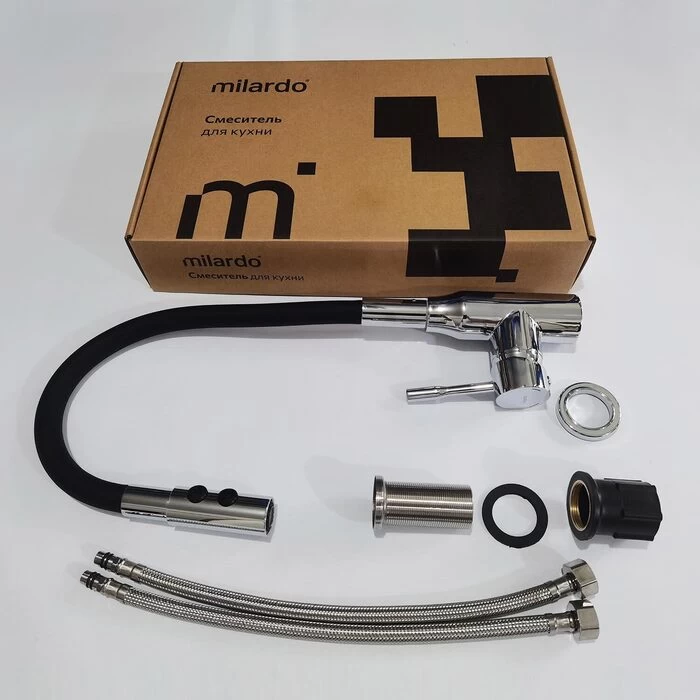 milardo®
Смеситель
для кухни

m

milardo®
Смеситель для кухни