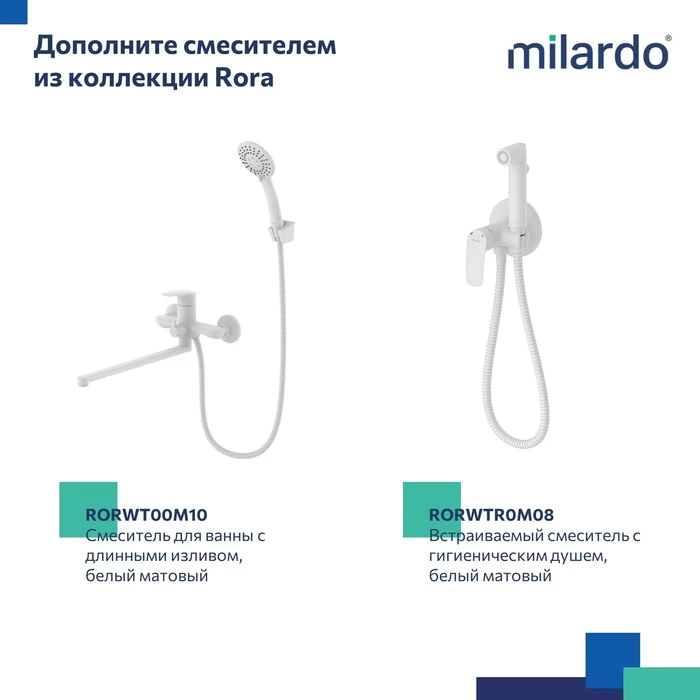 Дополните смесителем из коллекции Rora

milardo®

RORWT00M10
Смеситель для ванны с длинными изливом, белый матовый

RORWTR0M08
Встраиваемый смеситель с гигиеническим душем, белый матовый