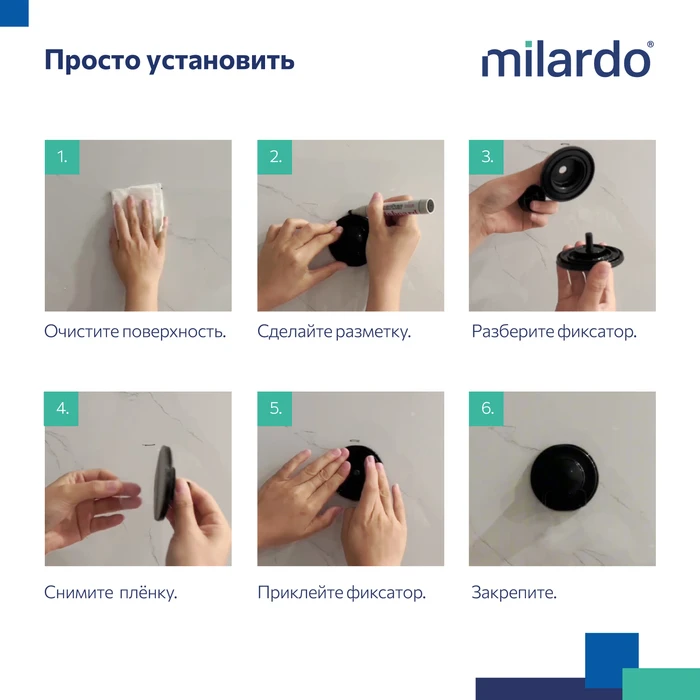 Просто установить

milardo®

1.

Очистите поверхность.

2.

Сделайте разметку.

3.

Разберите фиксатор.

4.

Снимите плёнку.

5.

Приклейте фиксатор.

6.

Закрепите.