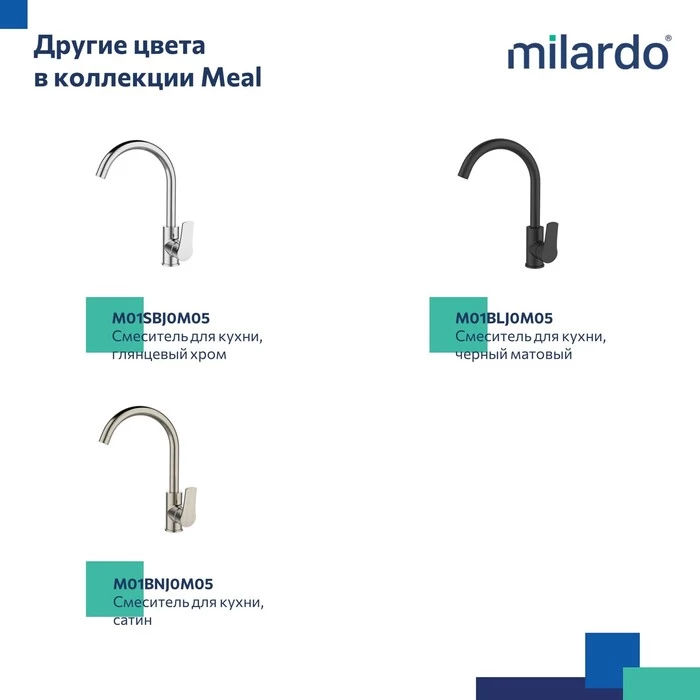 Другие цвета в коллекции Meal

milardo®

M01SBJ0M05
Смеситель для кухни, глянцевый хром

M01BLJ0M05
Смеситель для кухни, черный матовый

M01BNJ0M05
Смеситель для кухни, сатин