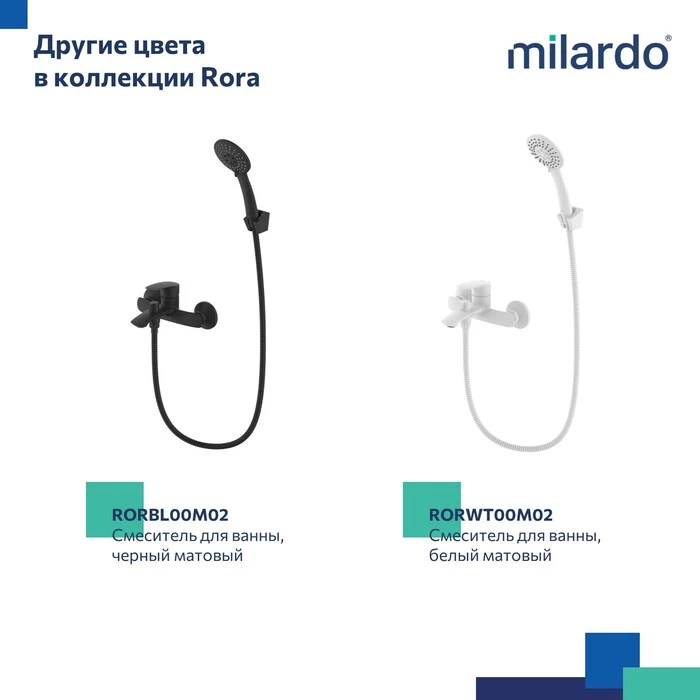 Другие цвета в коллекции Rora

milardo®

RORBL00M02
Смеситель для ванны, черный матовый

RORWT00M02
Смеситель для ванны, белый матовый