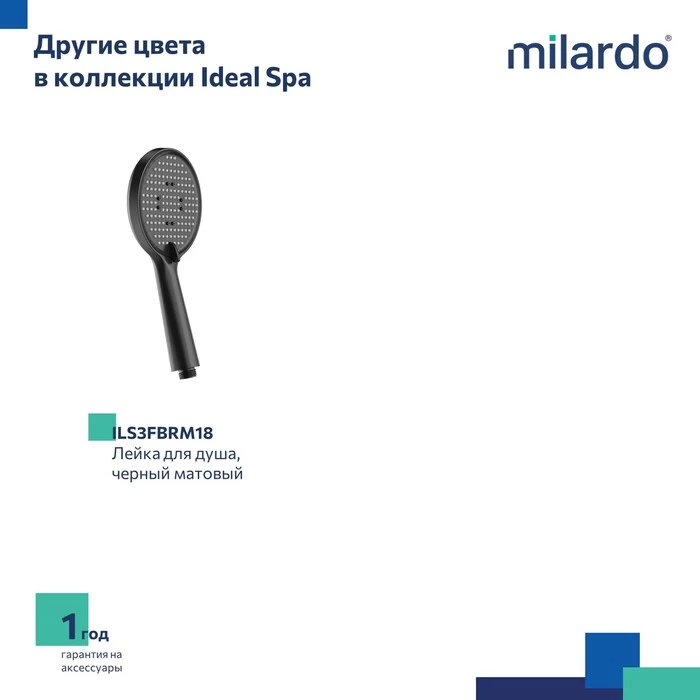 Другие цвета
в коллекции Ideal Spa

milardo®

ILS3FBRM18
Лейка для душа, черный матовый

1 год
гарантия на аксессуары