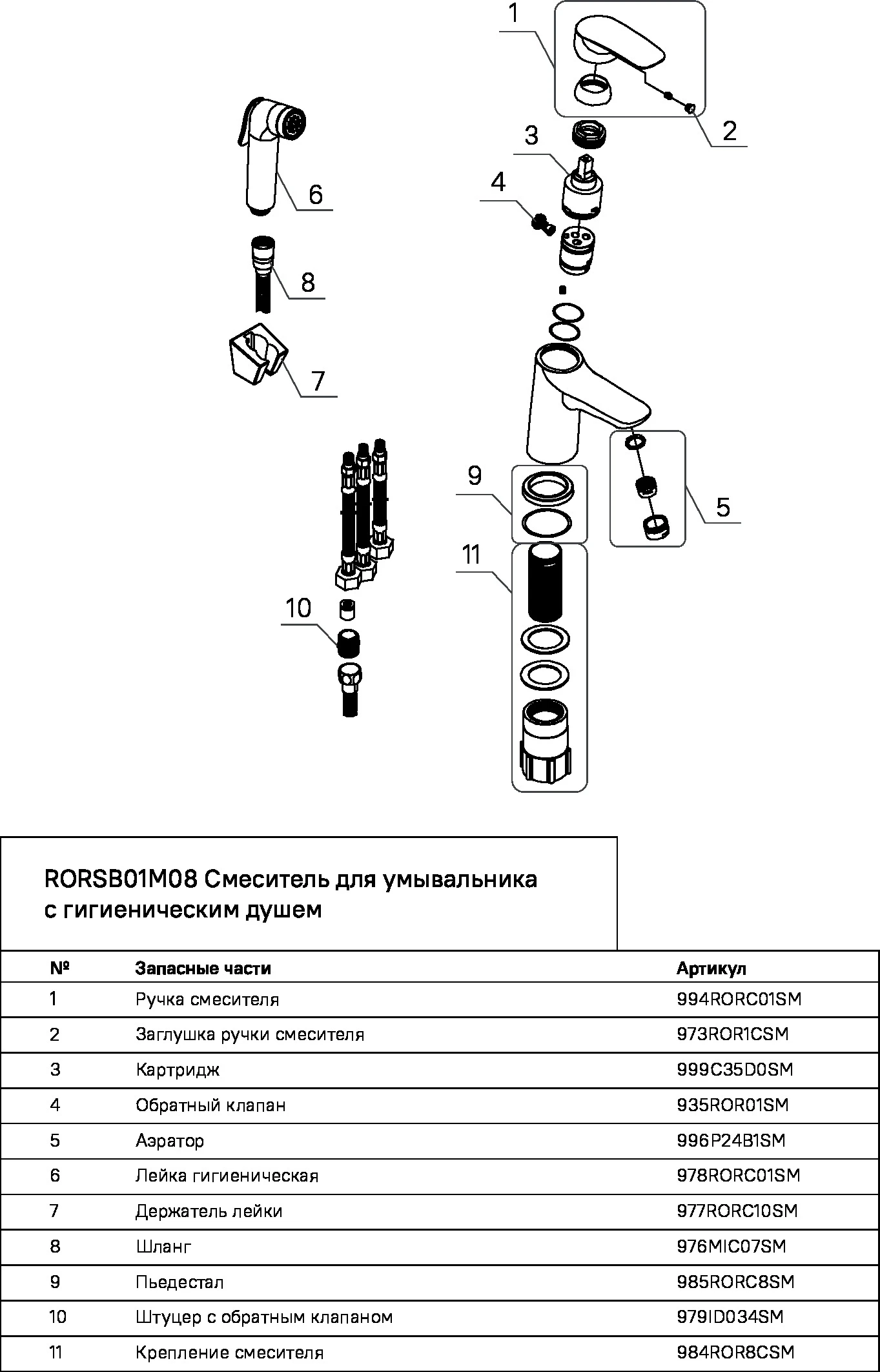 1
2
3
4
6
8
7
9
5
11
10

RORSB01M08 Смеситель для умывальника с гигиеническим душем

| № | Запасные части | Артикул |
|---|---|---|
| 1 | Ручка смесителя | 994RORC01SM |
| 2 | Заглушка ручки смесителя | 973ROR1CSM |
| 3 | Картридж | 999C35D0SM |
| 4 | Обратный клапан | 935ROR01SM |
| 5 | Аэратор | 996P24B1SM |
| 6 | Лейка гигиеническая | 978RORC01SM |
| 7 | Держатель лейки | 977RORC10SM |
| 8 | Шланг | 976MIC07SM |
| 9 | Пьедестал | 985RORC8SM |
| 10 | Штуцер с обратным клапаном | 979ID034SM |
| 11 | Крепление смесителя | 984ROR8CSM |