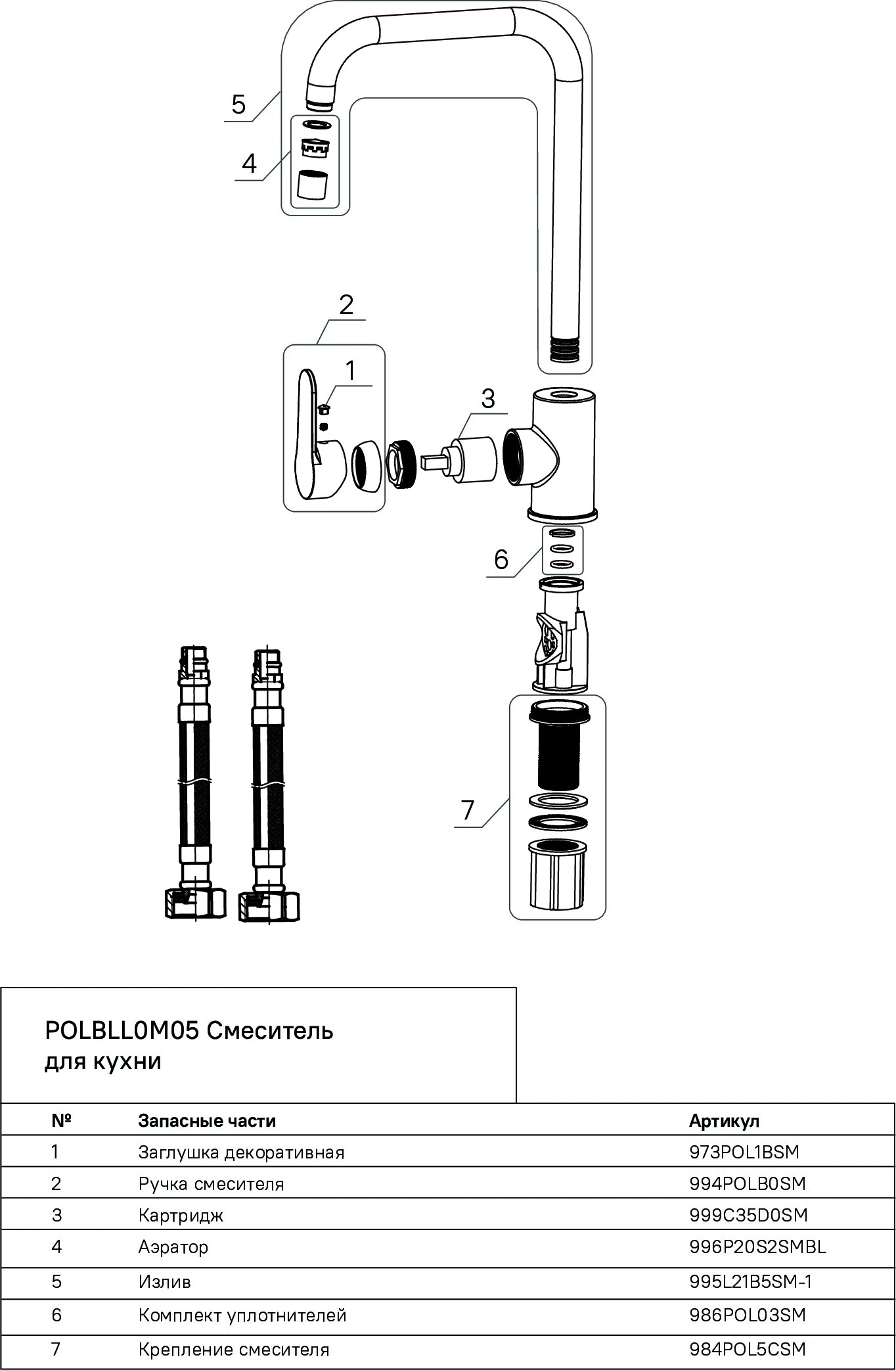 5

4

2

1

3

6

7

POLBLL0M05 Смеситель для кухни

| № | Запасные части | Артикул |
|---|---|---|
| 1 | Заглушка декоративная | 973POL1BSM |
| 2 | Ручка смесителя | 994POLB0SM |
| 3 | Картридж | 999C35D0SM |
| 4 | Аэратор | 996P20S2SMBL |
| 5 | Излив | 995L21B5SM-1 |
| 6 | Комплект уплотнителей | 986POL03SM |
| 7 | Крепление смесителя | 984POL5CSM |