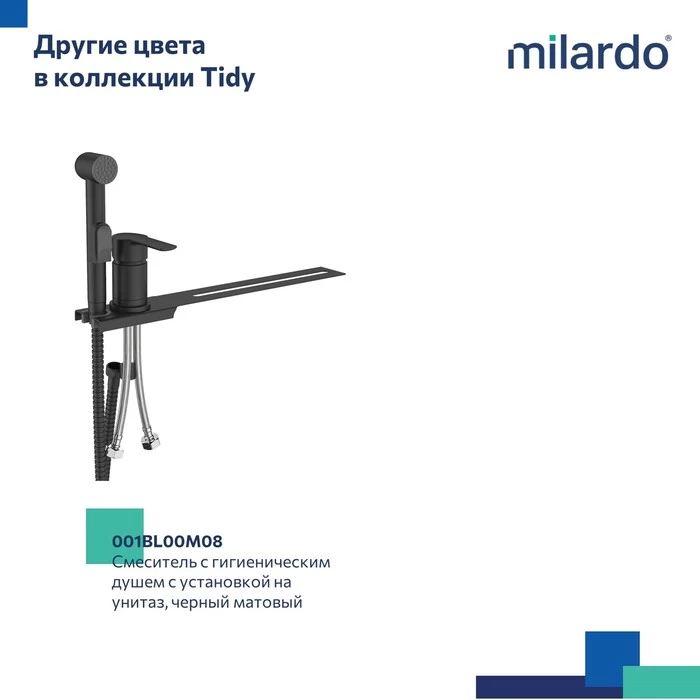 Другие цвета в коллекции Tidy

milardo®

001BL00M08
Смеситель с гигиеническим душем с установкой на унитаз, черный матовый