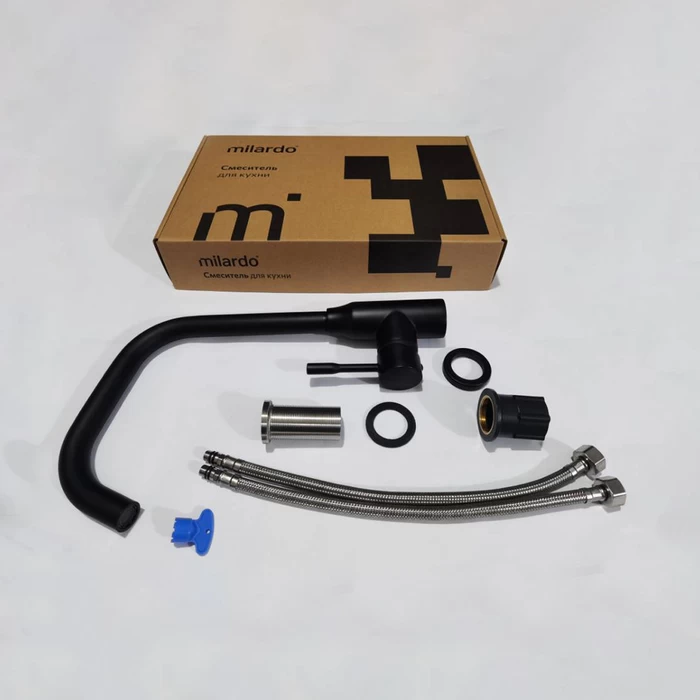 milardo
Смеситель
для кухни

m

milardo
Смеситель для кухни