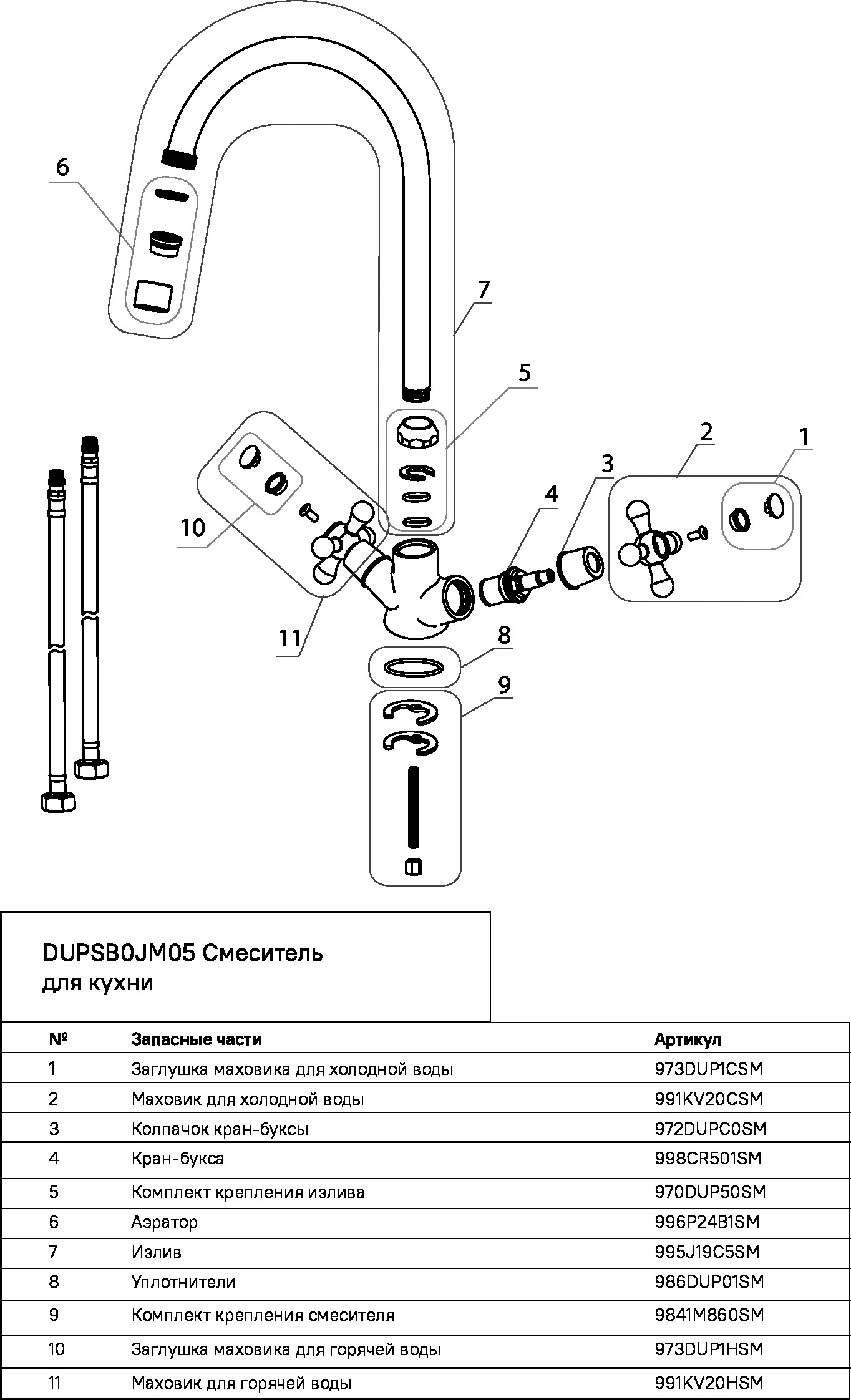 6

7

5

2

1

3

4

10

11

8

9

DUPSB0JM05 Смеситель для кухни

| № | Запасные части | Артикул |
|---|---|---|
| 1 | Заглушка маховика для холодной воды | 973DUP1CSM |
| 2 | Маховик для холодной воды | 991KV20CSM |
| 3 | Колпачок кран-буксы | 972DUPC0SM |
| 4 | Кран-букса | 998CR501SM |
| 5 | Комплект крепления излива | 970DUP50SM |
| 6 | Аэратор | 996P24B1SM |
| 7 | Излив | 995J19C5SM |
| 8 | Уплотнители | 986DUP01SM |
| 9 | Комплект крепления смесителя | 9841M860SM |
| 10 | Заглушка маховика для горячей воды | 973DUP1HSM |
| 11 | Маховик для горячей воды | 991KV20HSM |