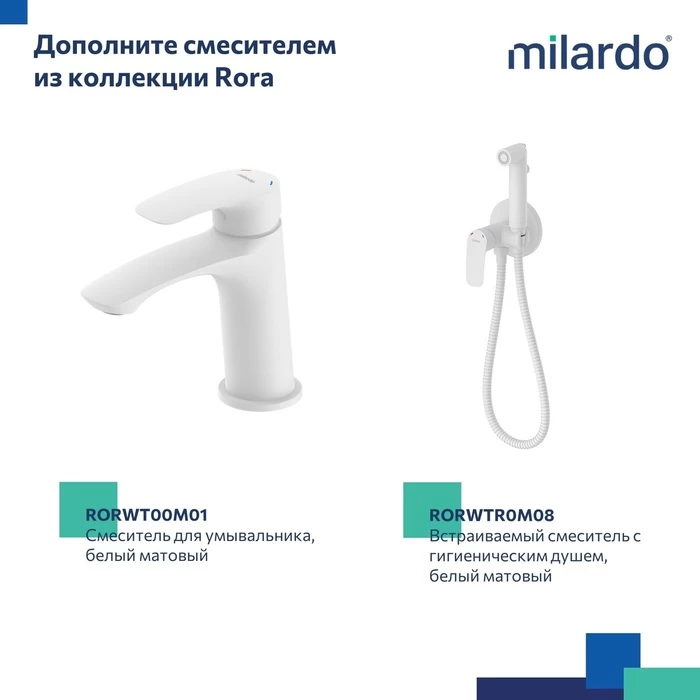 Дополните смесителем из коллекции Rora

milardo®

milardo

RORWT00M01
Смеситель для умывальника, белый матовый

RORWTR0M08
Встраиваемый смеситель с гигиеническим душем, белый матовый