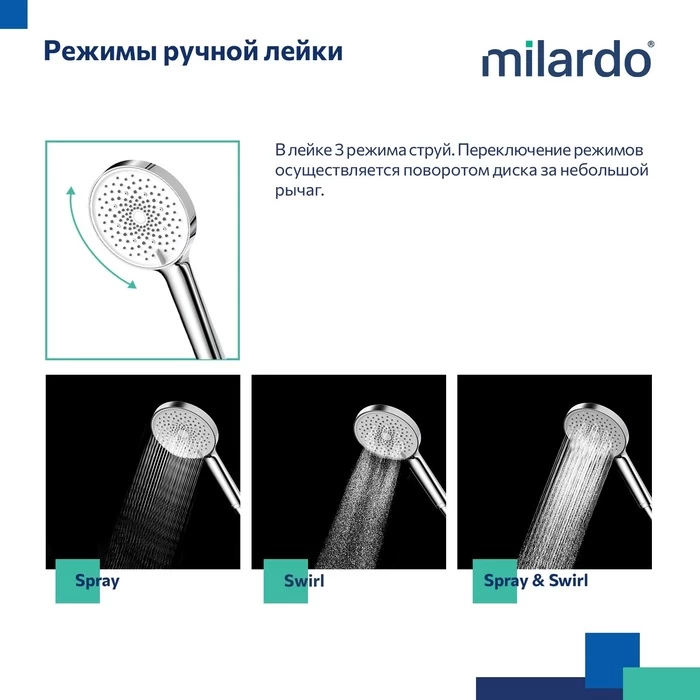 Режимы ручной лейки

milardo®

В лейке 3 режима струй. Переключение режимов осуществляется поворотом диска за небольшой рычаг.

Spray

Swirl

Spray & Swirl