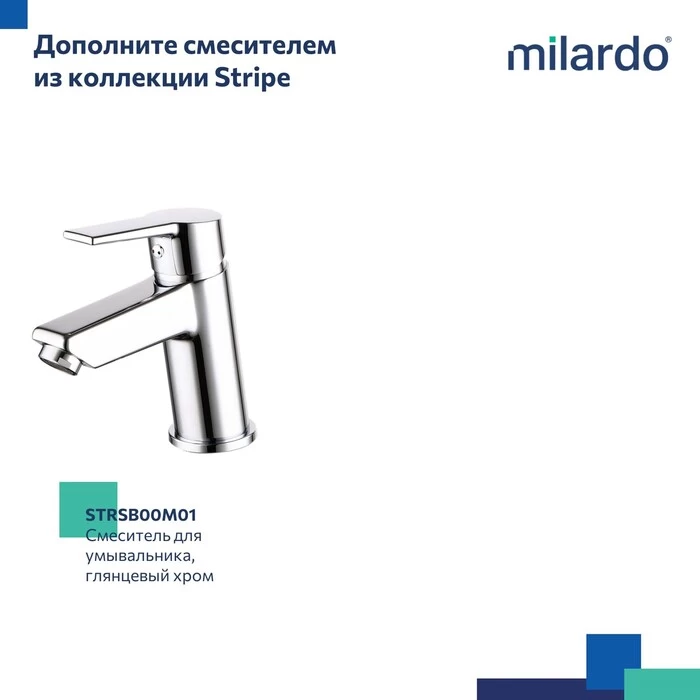 Дополните смесителем из коллекции Stripe

milardo®

STRSB00M01
Смеситель для умывальника, глянцевый хром