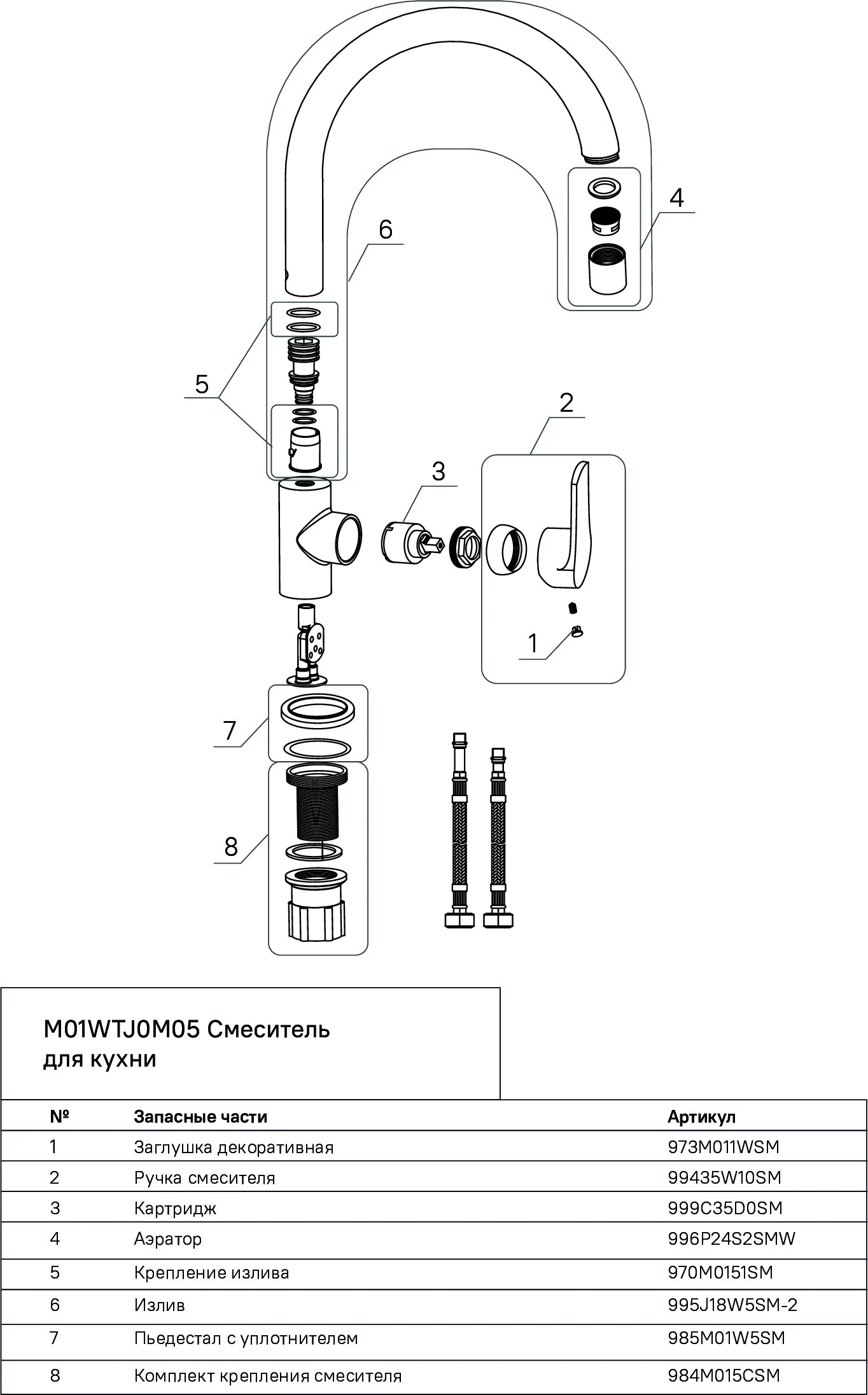 4

6

5

2

3

1

7

8

M01WTJ0M05 Смеситель для кухни

| № | Запасные части | Артикул |
|---|---|---|
| 1 | Заглушка декоративная | 973M011WSM |
| 2 | Ручка смесителя | 99435W10SM |
| 3 | Картридж | 999C35D0SM |
| 4 | Аэратор | 996P24S2SMW |
| 5 | Крепление излива | 970M0151SM |
| 6 | Излив | 995J18W5SM-2 |
| 7 | Пьедестал с уплотнителем | 985M01W5SM |
| 8 | Комплект крепления смесителя | 984M015CSM |