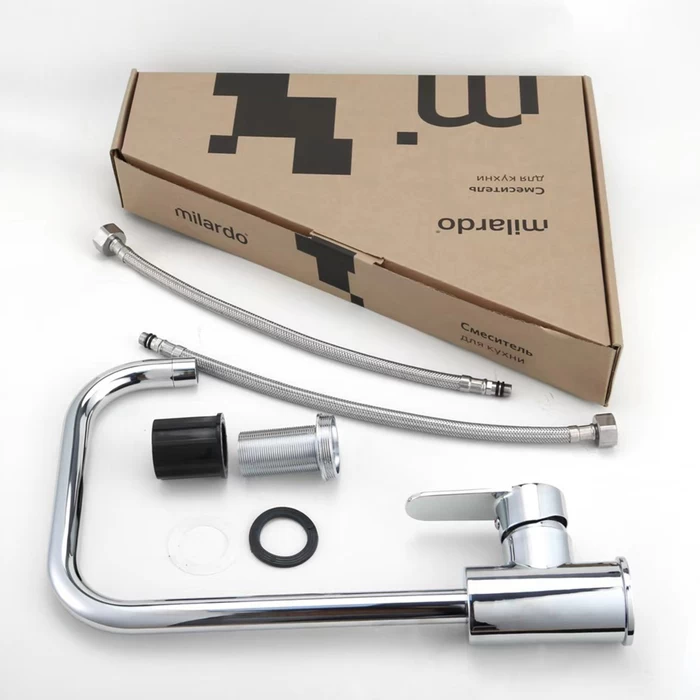 m.

Смеситель
для кухни

milardo

milardo

Смеситель
для кухни