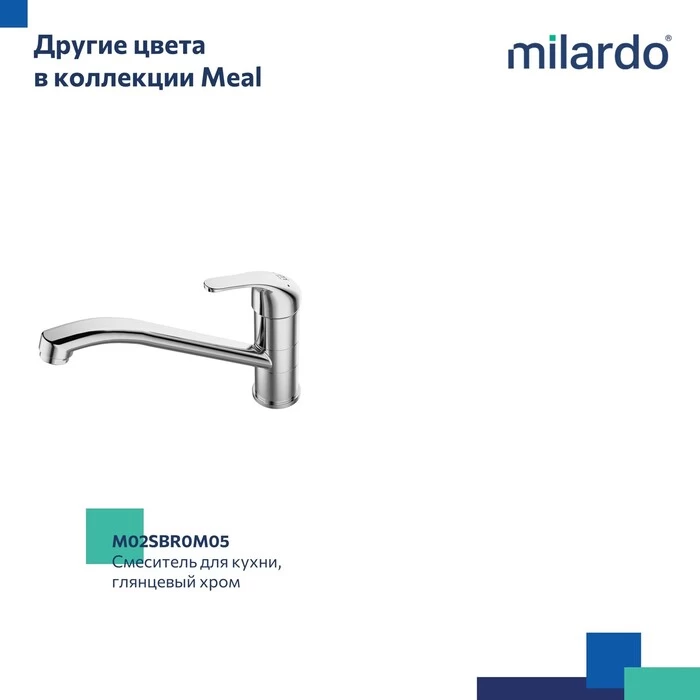 Другие цвета в коллекции Meal

milardo®

M02SBR0M05
Смеситель для кухни, глянцевый хром