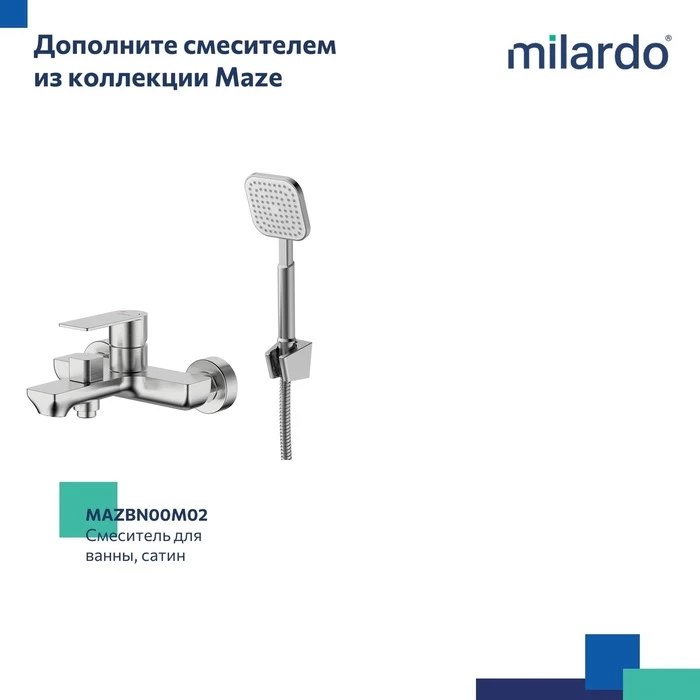 Дополните смесителем из коллекции Maze

milardo®

MAZBN00M02
Смеситель для ванны, сатин