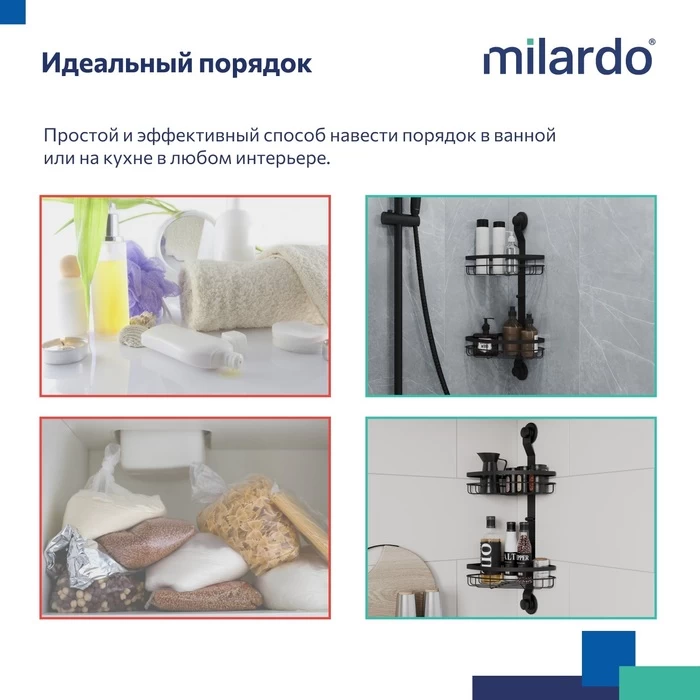 Идеальный порядок

milardo®

Простой и эффективный способ навести порядок в ванной или на кухне в любом интерьере.