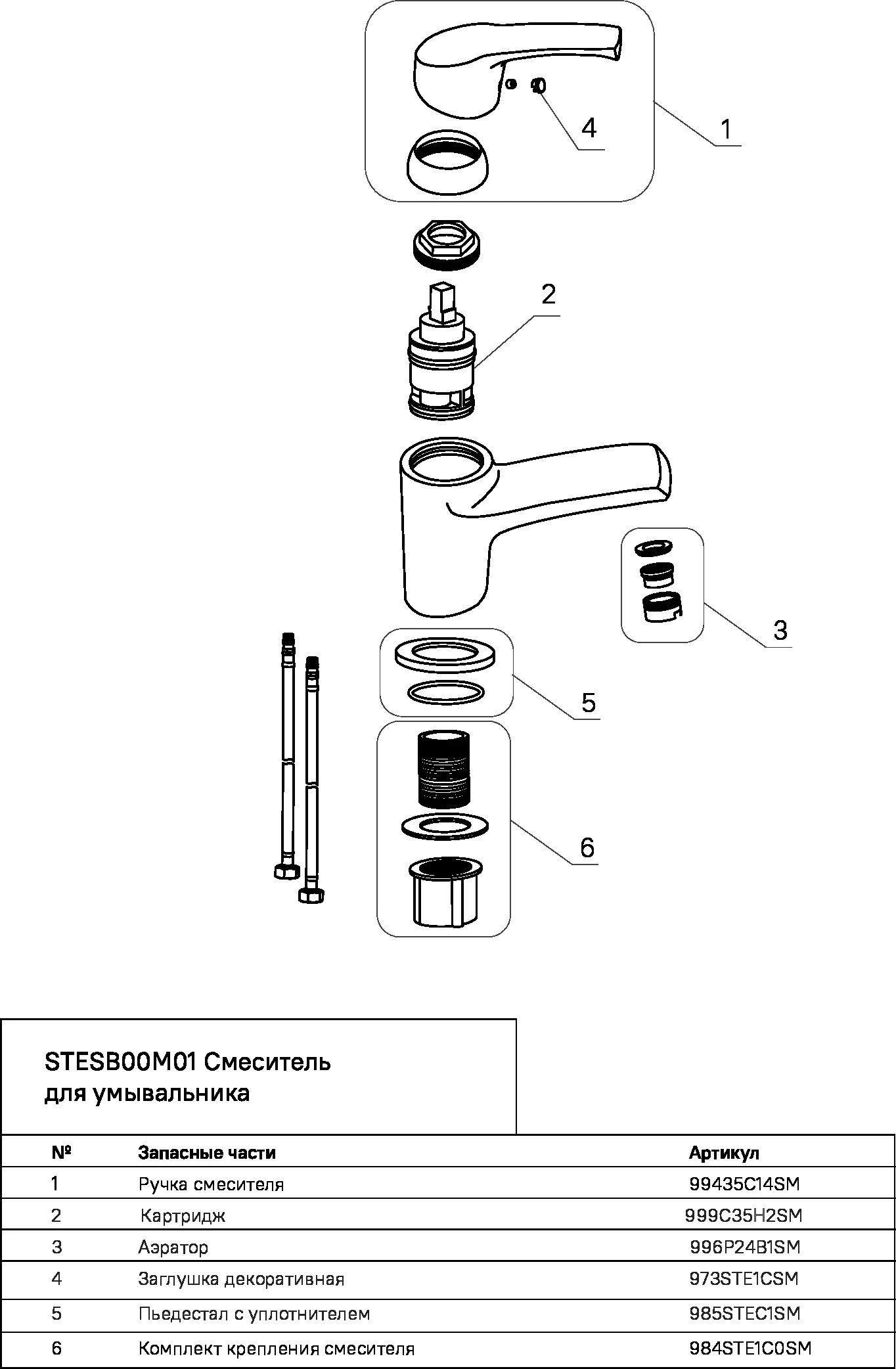 4

1

2

3

5

6

STESB00M01 Смеситель для умывальника

| № | Запасные части | Артикул |
|---|---|---|
| 1 | Ручка смесителя | 99435C14SM |
| 2 | Картридж | 999C35H2SM |
| 3 | Аэратор | 996P24B1SM |
| 4 | Заглушка декоративная | 973STE1CSM |
| 5 | Пьедестал с уплотнителем | 985STEC1SM |
| 6 | Комплект крепления смесителя | 984STE1C0SM |