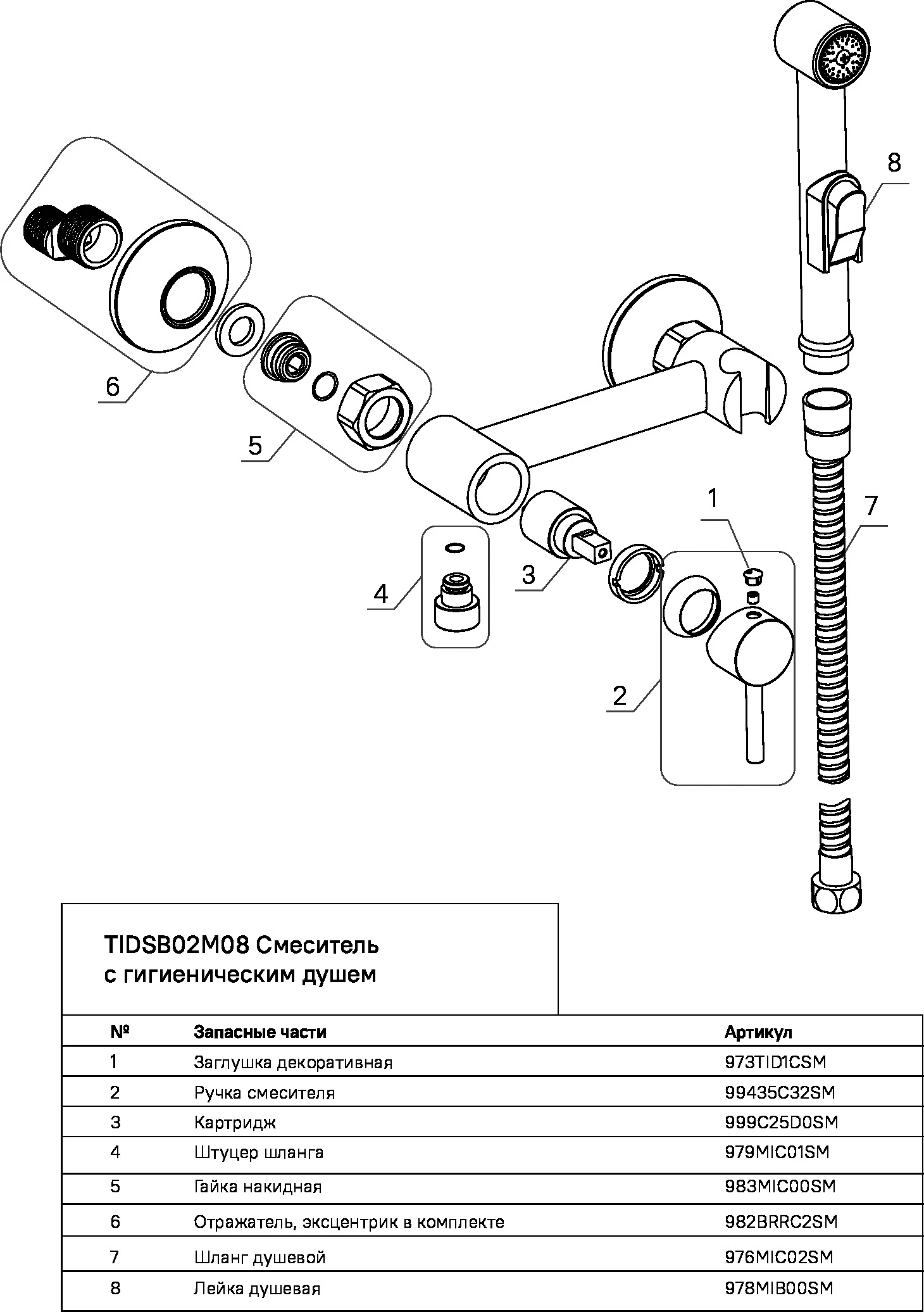 8

6

5

1

7

3

4

2

TIDSB02M08 Смеситель с гигиеническим душем

| № | Запасные части | Артикул |
|---|---|---|
| 1 | Заглушка декоративная | 973TID1CSM |
| 2 | Ручка смесителя | 99435C32SM |
| 3 | Картридж | 999C25D0SM |
| 4 | Штуцер шланга | 979MIC01SM |
| 5 | Гайка накидная | 983MIC00SM |
| 6 | Отражатель, эксцентрик в комплекте | 982BRRC2SM |
| 7 | Шланг душевой | 976MIC02SM |
| 8 | Лейка душевая | 978MIB00SM |