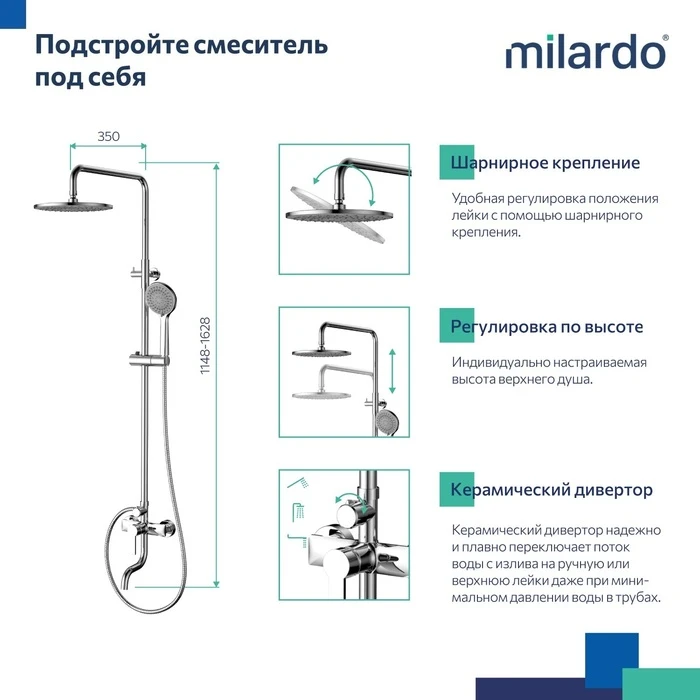 Подстройте смеситель под себя

milardo®

350

1148-1628

Шарнирное крепление

Удобная регулировка положения лейки с помощью шарнирного крепления.

Регулировка по высоте

Индивидуально настраиваемая высота верхнего душа.

Керамический дивертор

Керамический дивертор надежно и плавно переключает поток воды с излива на ручную или верхнюю лейки даже при минимальном давлении воды в трубах.