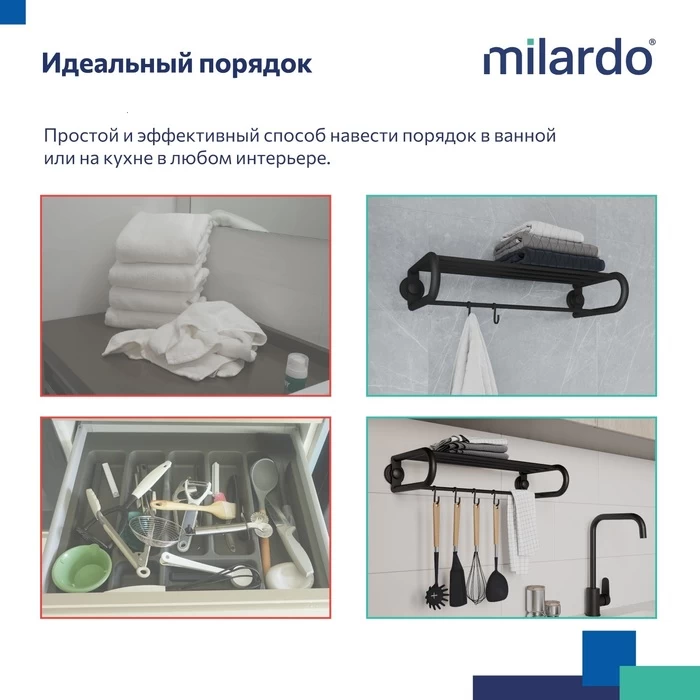 Идеальный порядок

milardo®

Простой и эффективный способ навести порядок в ванной или на кухне в любом интерьере.