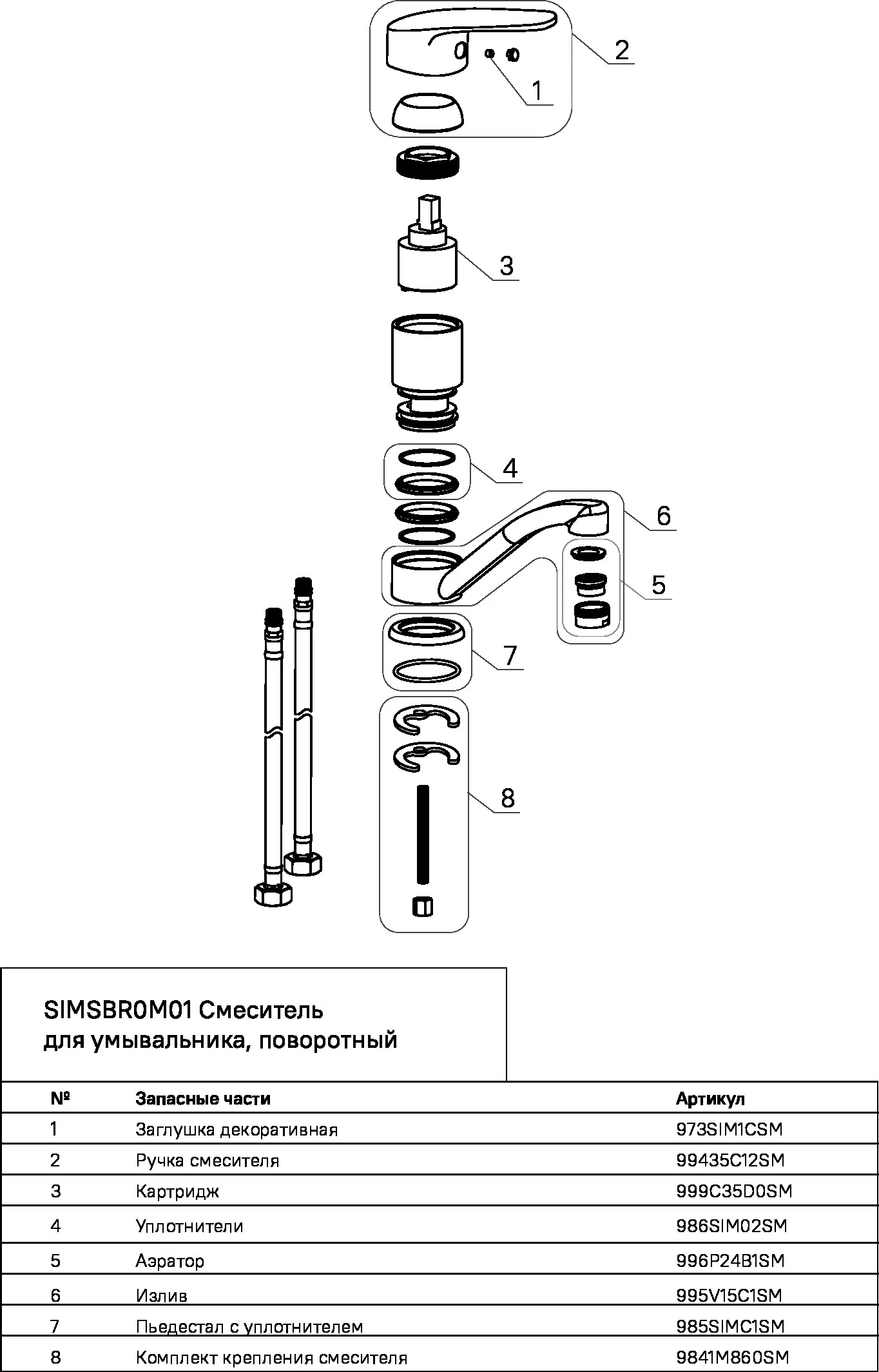 2

1

3

4

6

5

7

8

SIMSBR0M01 Смеситель для умывальника, поворотный

| № | Запасные части | Артикул |
|---|---|---|
| 1 | Заглушка декоративная | 973SIM1CSM |
| 2 | Ручка смесителя | 99435C12SM |
| 3 | Картридж | 999C35D0SM |
| 4 | Уплотнители | 986SIM02SM |
| 5 | Аэратор | 996P24B1SM |
| 6 | Излив | 995V15C1SM |
| 7 | Пьедестал с уплотнителем | 985SIMC1SM |
| 8 | Комплект крепления смесителя | 9841M860SM |