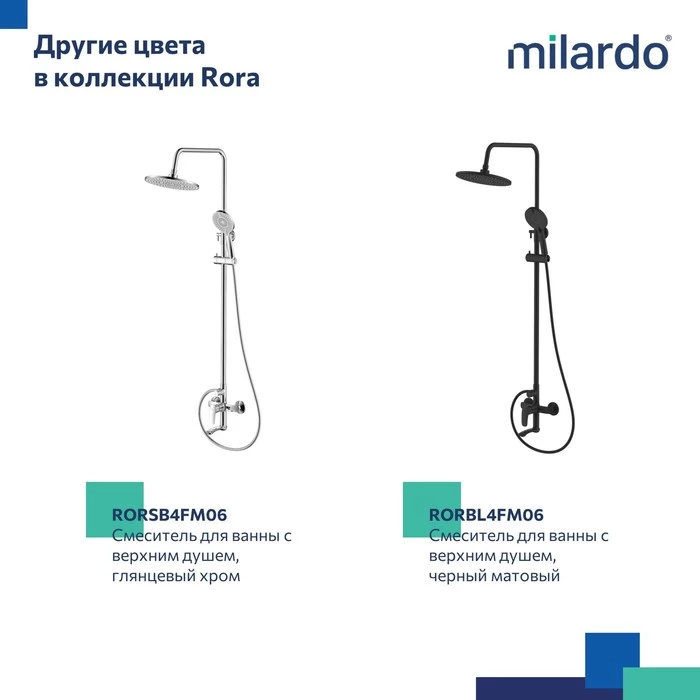 Другие цвета в коллекции Rora

milardo®

RORSB4FM06
Смеситель для ванны с верхним душем, глянцевый хром

RORBL4FM06
Смеситель для ванны с верхним душем, черный матовый