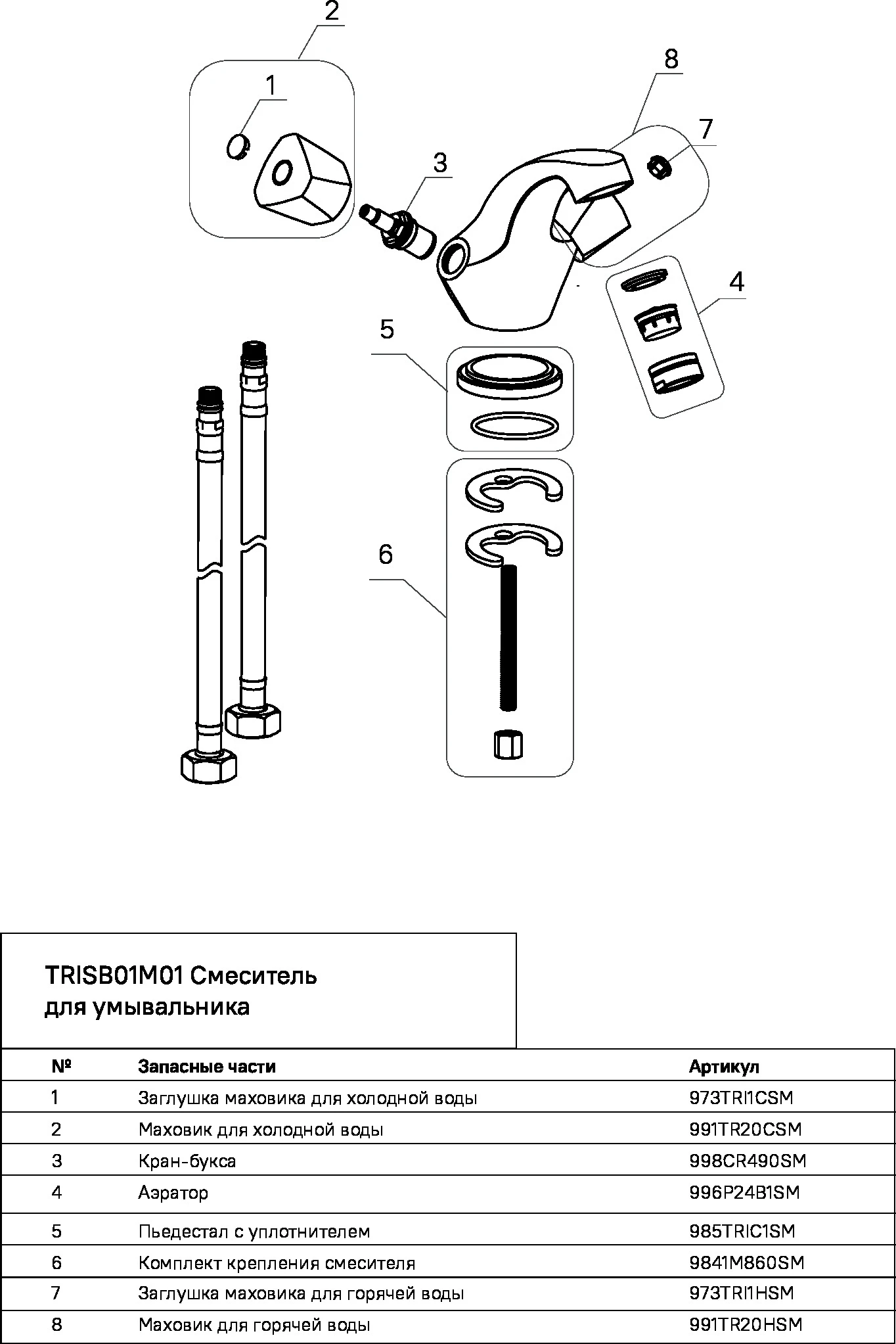 2

1

8

7

3

4

5

6

TRISB01M01 Смеситель для умывальника

| № | Запасные части | Артикул |
|---|---|---|
| 1 | Заглушка маховика для холодной воды | 973TRI1CSM |
| 2 | Маховик для холодной воды | 991TR20CSM |
| 3 | Кран-букса | 998CR490SM |
| 4 | Аэратор | 996P24B1SM |
| 5 | Пьедестал с уплотнителем | 985TRIC1SM |
| 6 | Комплект крепления смесителя | 9841M860SM |
| 7 | Заглушка маховика для горячей воды | 973TRI1HSM |
| 8 | Маховик для горячей воды | 991TR20HSM |