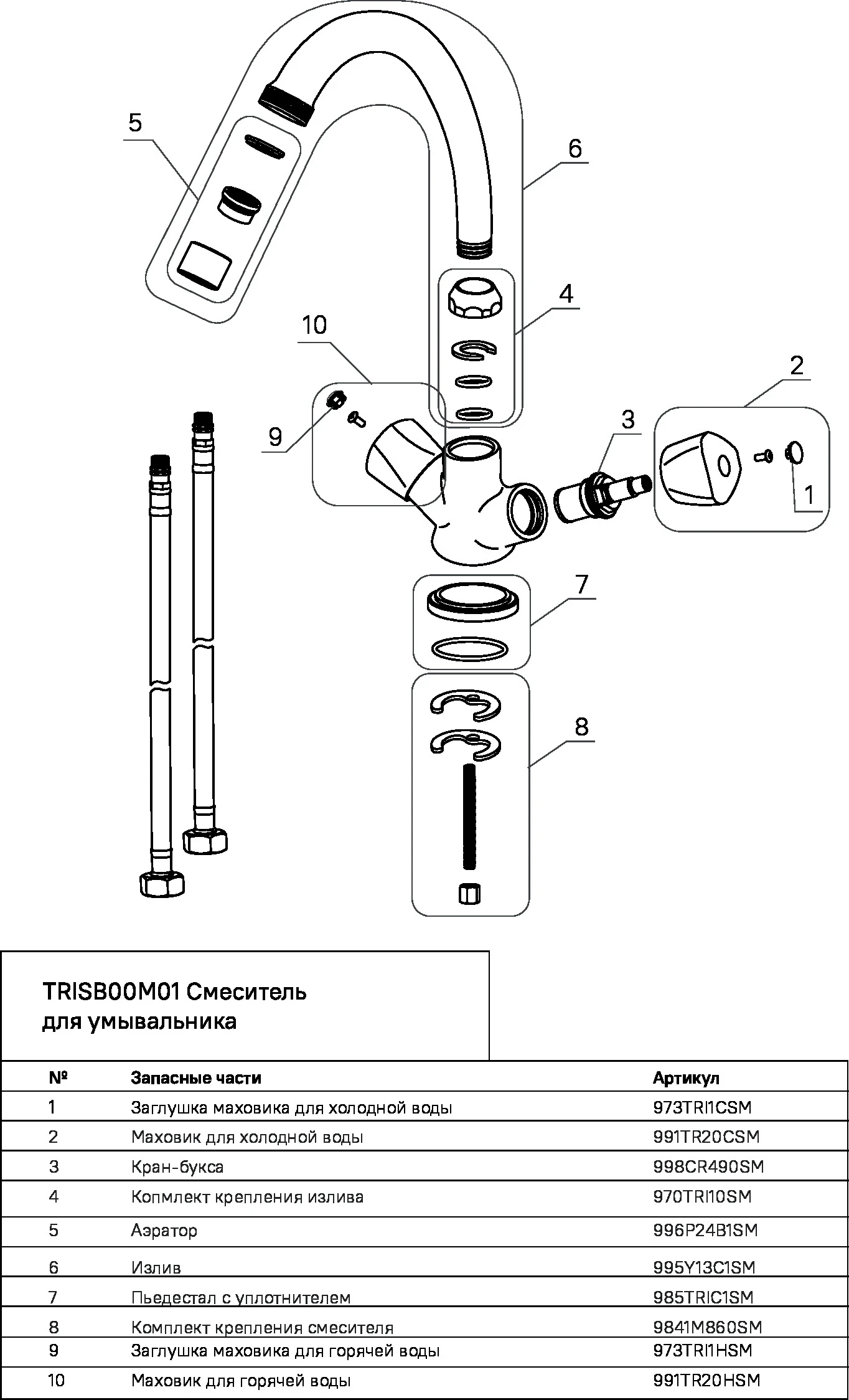 5

6

4

10

2

3

9

1

7

8

TRISB00M01 Смеситель для умывальника

| № | Запасные части | Артикул |
|---|---|---|
| 1 | Заглушка маховика для холодной воды | 973TRI1CSM |
| 2 | Маховик для холодной воды | 991TR20CSM |
| 3 | Кран-букса | 998CR490SM |
| 4 | Копмлект крепления излива | 970TRI10SM |
| 5 | Аэратор | 996P24B1SM |
| 6 | Излив | 995Y13C1SM |
| 7 | Пьедестал с уплотнителем | 985TRIC1SM |
| 8 | Комплект крепления смесителя | 9841M860SM |
| 9 | Заглушка маховика для горячей воды | 973TRI1HSM |
| 10 | Маховик для горячей воды | 991TR20HSM |