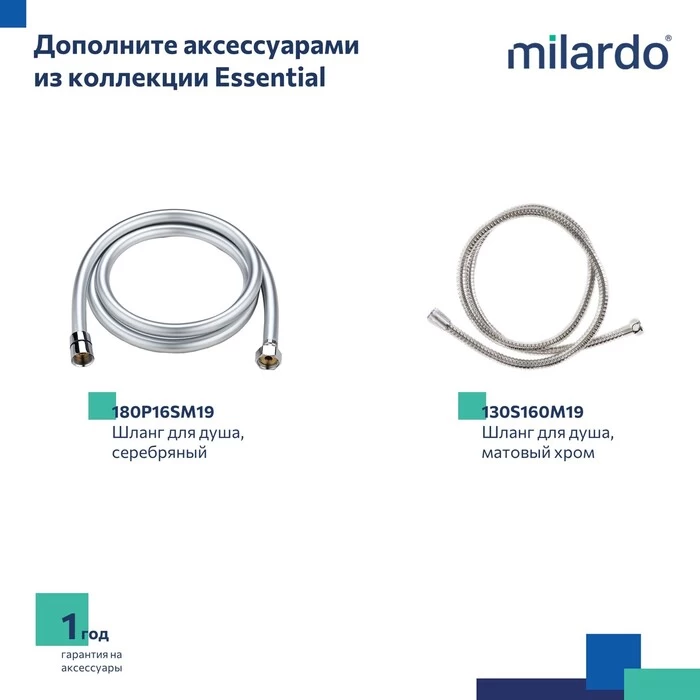 Дополните аксессуарами из коллекции Essential

milardo®

180P16SM19
Шланг для душа, серебряный

130S160M19
Шланг для душа, матовый хром

1 год
гарантия на аксессуары