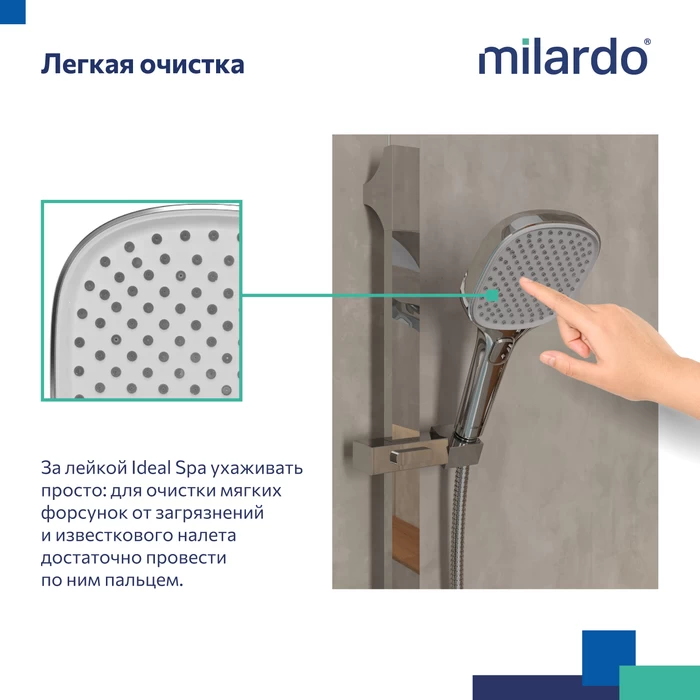 Легкая очистка

milardo®

За лейкой Ideal Spa ухаживать просто: для очистки мягких форсунок от загрязнений и известкового налета достаточно провести по ним пальцем.