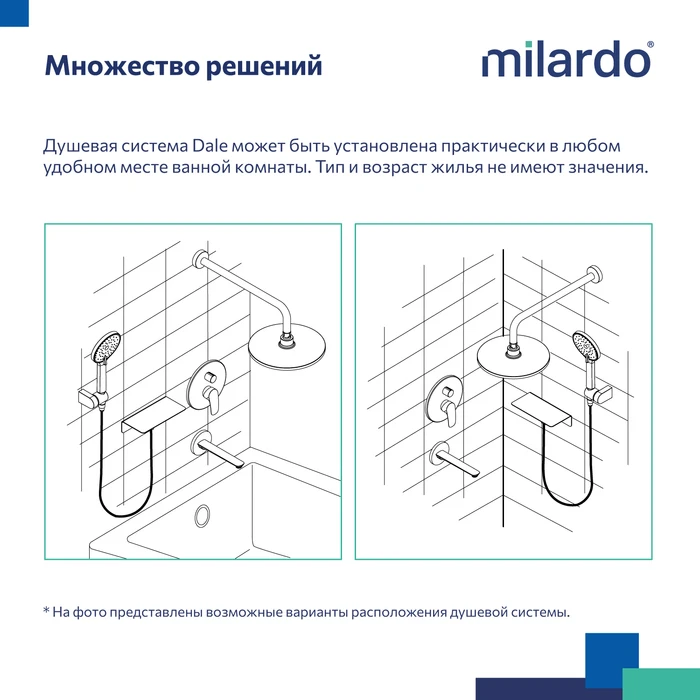 Множество решений

milardo®

Душевая система Dale может быть установлена практически в любом удобном месте ванной комнаты. Тип и возраст жилья не имеют значения.

* На фото представлены возможные варианты расположения душевой системы.