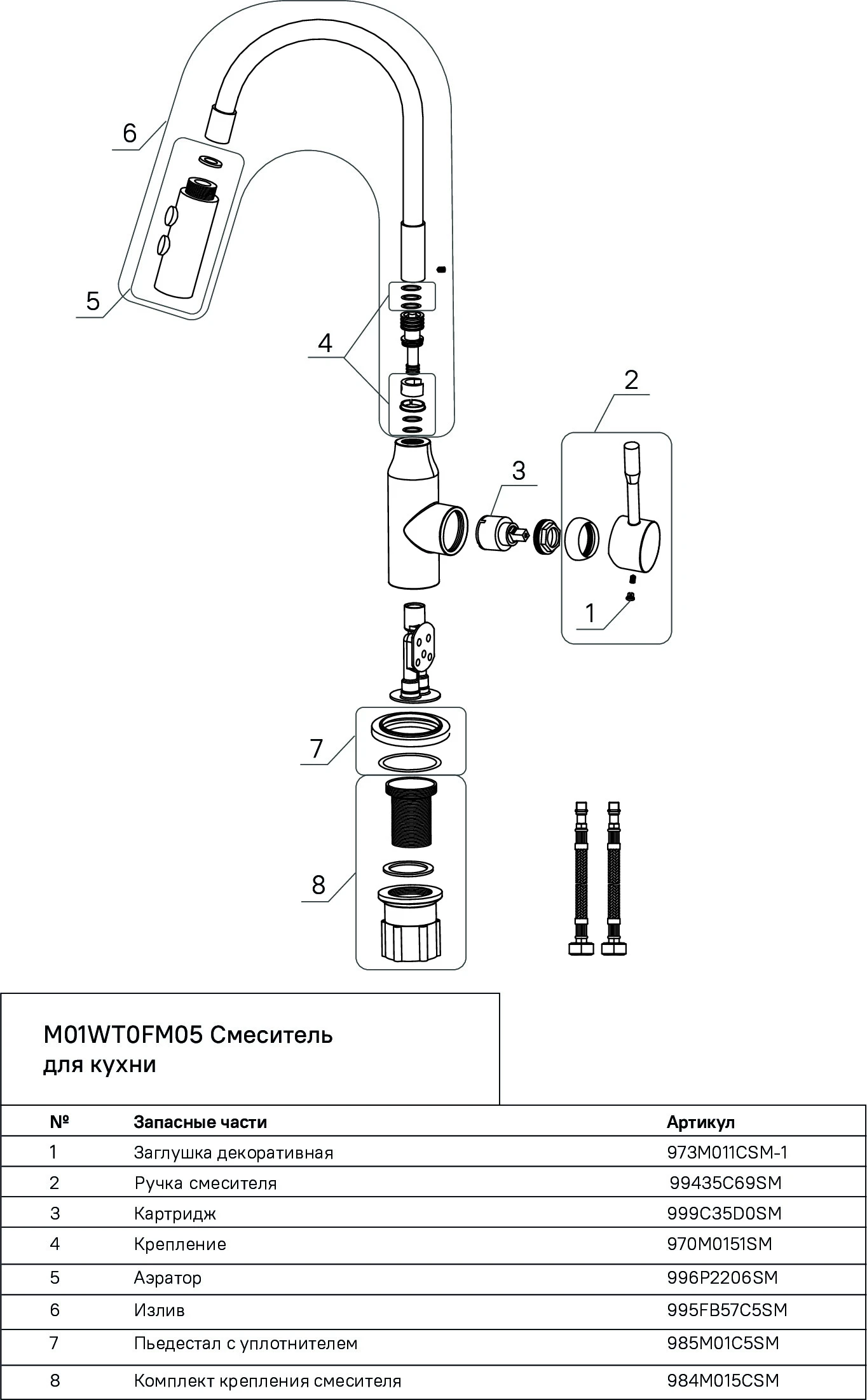 6

5

4

2

3

1

7

8

M01WT0FM05 Смеситель для кухни

| № | Запасные части | Артикул |
|---|---|---|
| 1 | Заглушка декоративная | 973M011CSM-1 |
| 2 | Ручка смесителя | 99435C69SM |
| 3 | Картридж | 999C35D0SM |
| 4 | Крепление | 970M0151SM |
| 5 | Аэратор | 996P2206SM |
| 6 | Излив | 995FB57C5SM |
| 7 | Пьедестал с уплотнителем | 985M01C5SM |
| 8 | Комплект крепления смесителя | 984M015CSM |