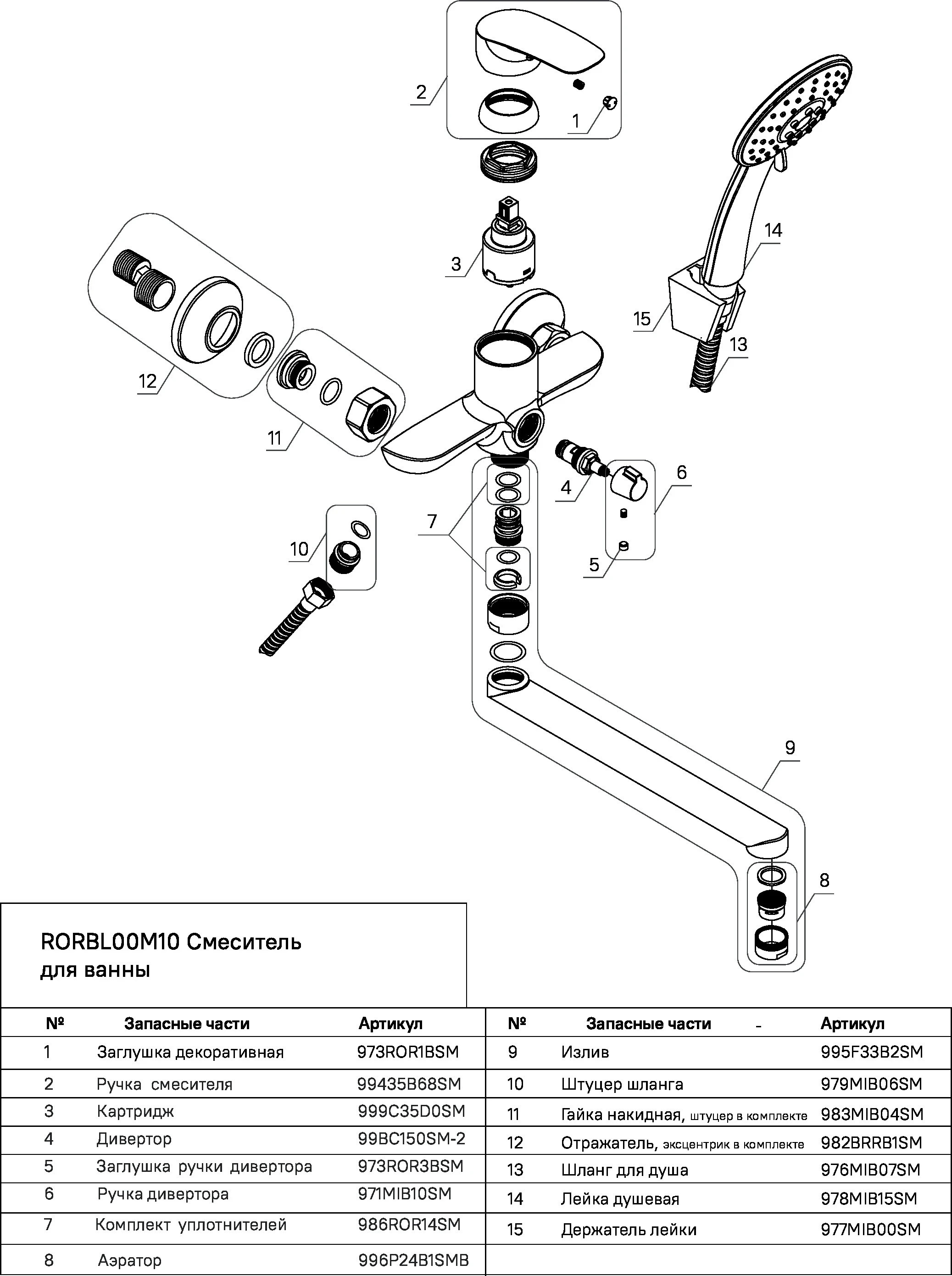 2

1

3

14

15

13

12

11

6

4

7

10

5

9

8

RORBL00M10 Смеситель для ванны

| № | Запасные части | Артикул |
|---|---|---|
| 1 | Заглушка декоративная | 973ROR1BSM |
| 2 | Ручка смесителя | 99435B68SM |
| 3 | Картридж | 999C35D0SM |
| 4 | Дивертор | 99BC150SM-2 |
| 5 | Заглушка ручки дивертора | 973ROR3BSM |
| 6 | Ручка дивертора | 971MIB10SM |
| 7 | Комплект уплотнителей | 986ROR14SM |
| 8 | Аэратор | 996P24B1SMB |

| № | Запасные части - | Артикул |
|---|---|---|
| 9 | Излив | 995F33B2SM |
| 10 | Штуцер шланга | 979MIB06SM |
| 11 | Гайка накидная, штуцер в комплекте | 983MIB04SM |
| 12 | Отражатель, эксцентрик в комплекте | 982BRRB1SM |
| 13 | Шланг для душа | 976MIB07SM |
| 14 | Лейка душевая | 978MIB15SM |
| 15 | Держатель лейки | 977MIB00SM |