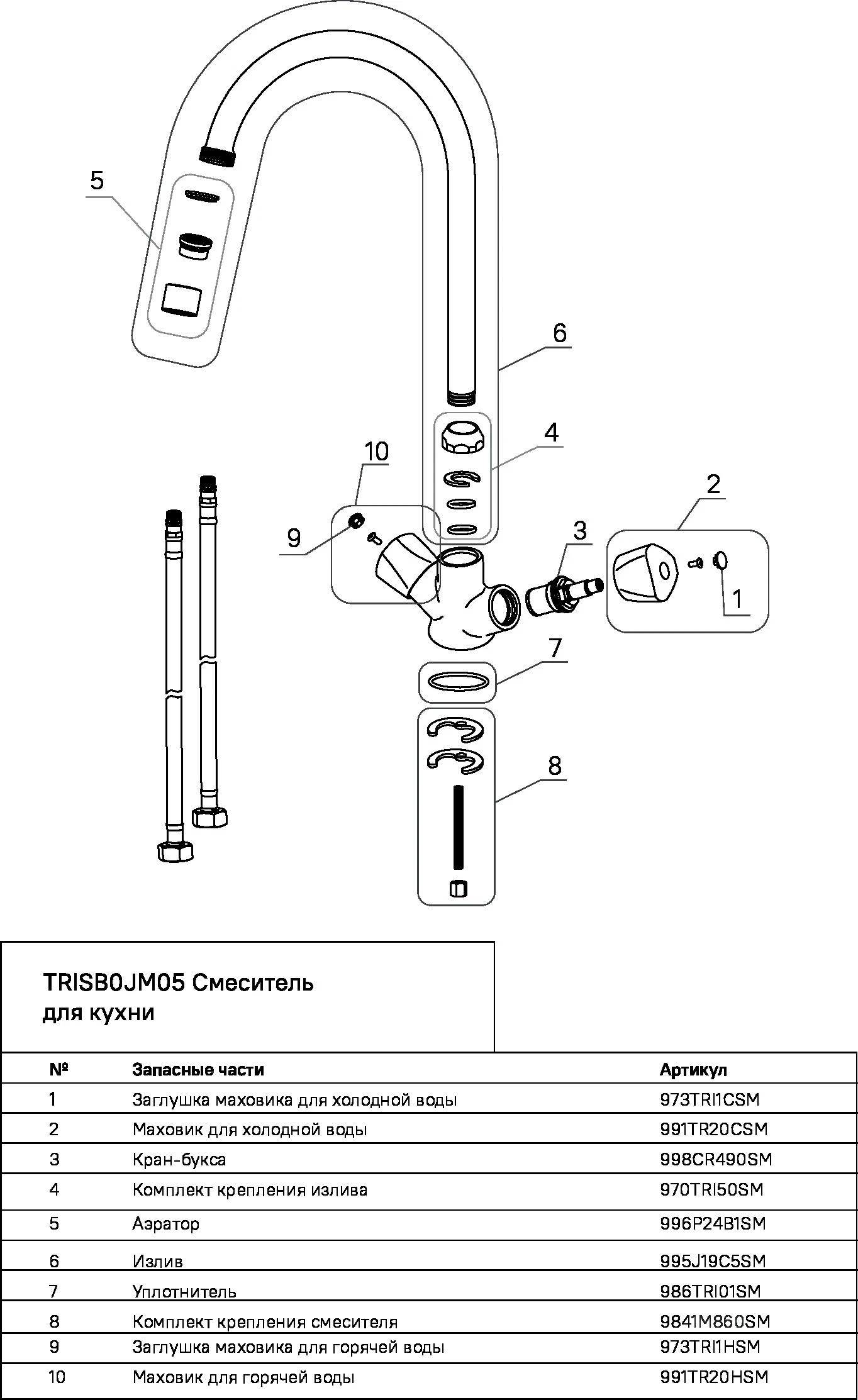 5

6

4

10

2

9

3

1

7

8

TRISB0JM05 Смеситель для кухни

| № | Запасные части | Артикул |
|---|---|---|
| 1 | Заглушка маховика для холодной воды | 973TRI1CSM |
| 2 | Маховик для холодной воды | 991TR20CSM |
| 3 | Кран-букса | 998CR490SM |
| 4 | Комплект крепления излива | 970TRI50SM |
| 5 | Аэратор | 996P24B1SM |
| 6 | Излив | 995J19C5SM |
| 7 | Уплотнитель | 986TRI01SM |
| 8 | Комплект крепления смесителя | 9841M860SM |
| 9 | Заглушка маховика для горячей воды | 973TRI1HSM |
| 10 | Маховик для горячей воды | 991TR20HSM |