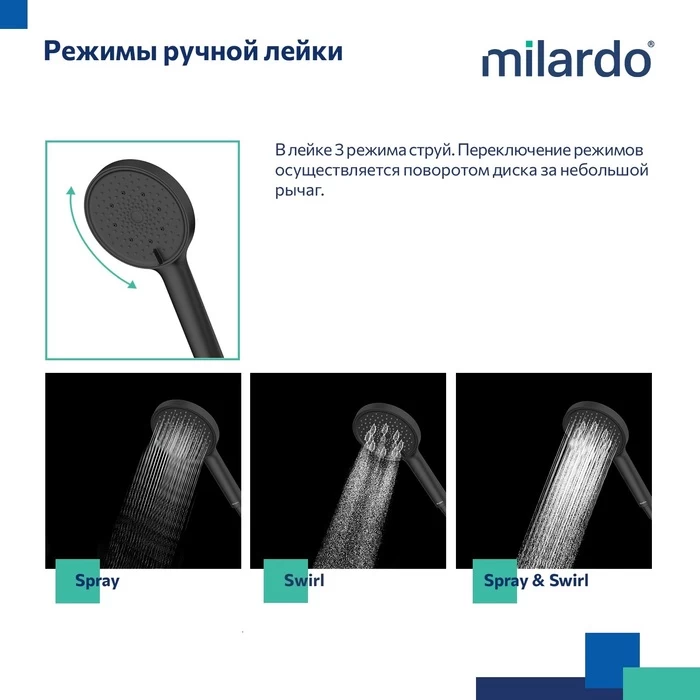 Режимы ручной лейки

milardo®

В лейке 3 режима струй. Переключение режимов осуществляется поворотом диска за небольшой рычаг.

Spray

Swirl

Spray & Swirl