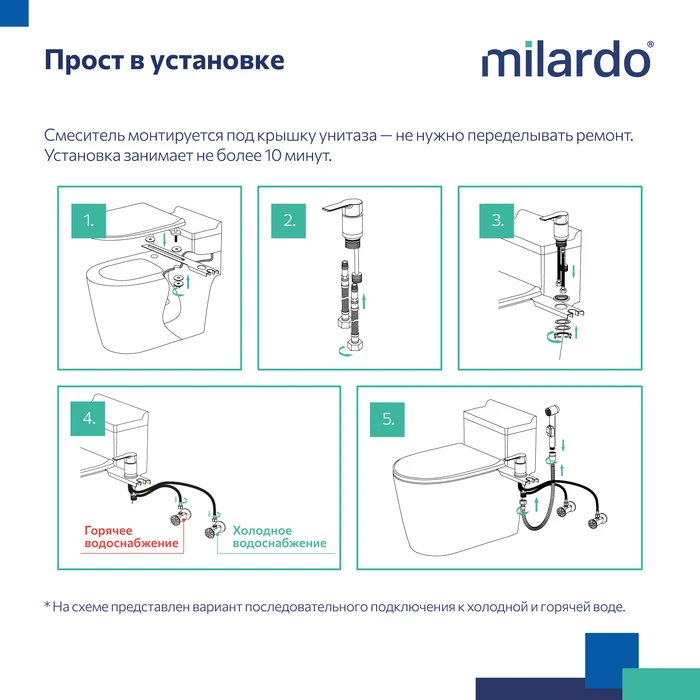 Прост в установке

milardo®

Смеситель монтируется под крышку унитаза — не нужно переделывать ремонт. Установка занимает не более 10 минут.

1.

2.

3.

4.

Горячее водоснабжение

Холодное водоснабжение

5.

* На схеме представлен вариант последовательного подключения к холодной и горячей воде.