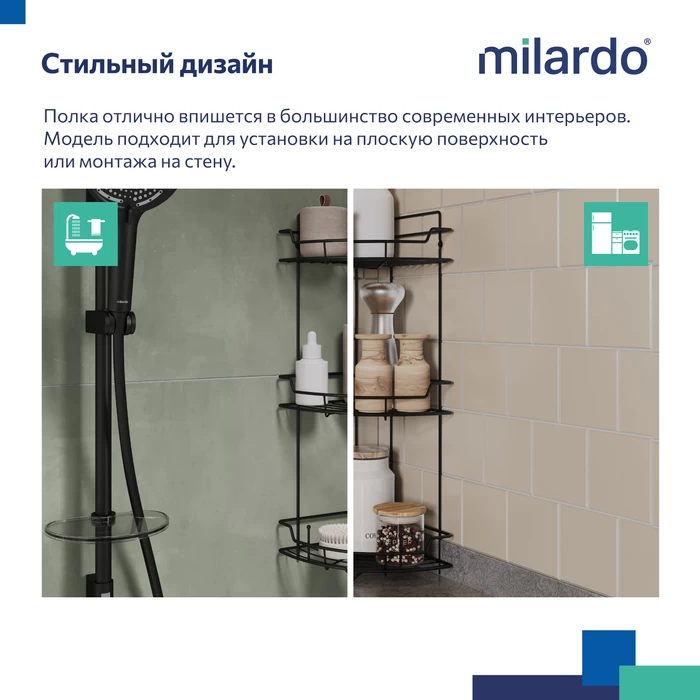 Стильный дизайн

milardo®

Полка отлично впишется в большинство современных интерьеров. Модель подходит для установки на плоскую поверхность или монтажа на стену.